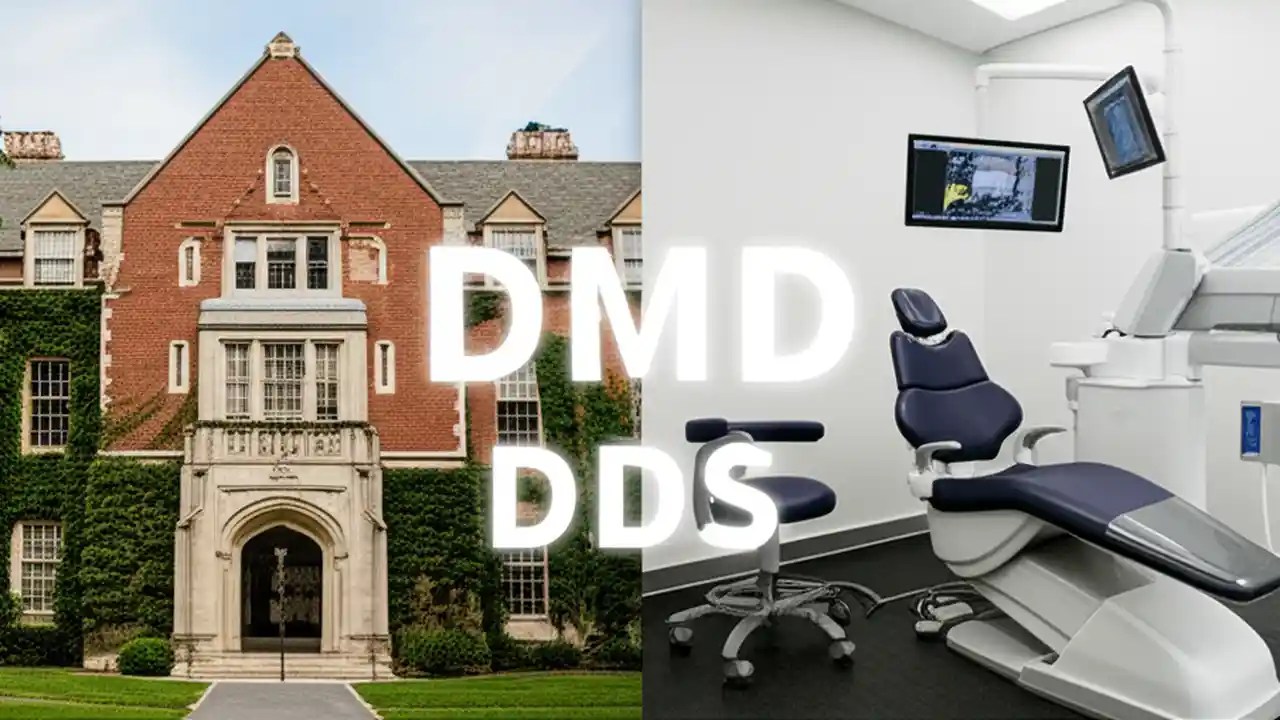 DMD
DDS