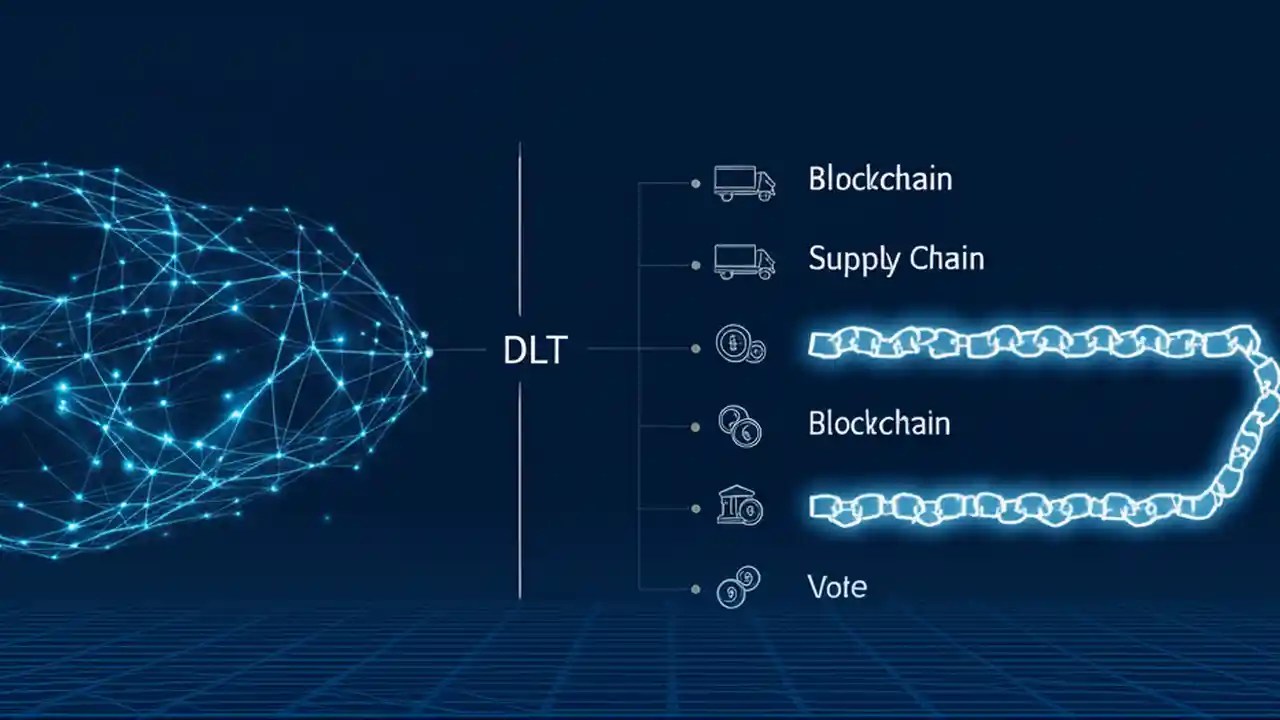 DLT

Blockchain

Supply Chain

Blockchain

Vote