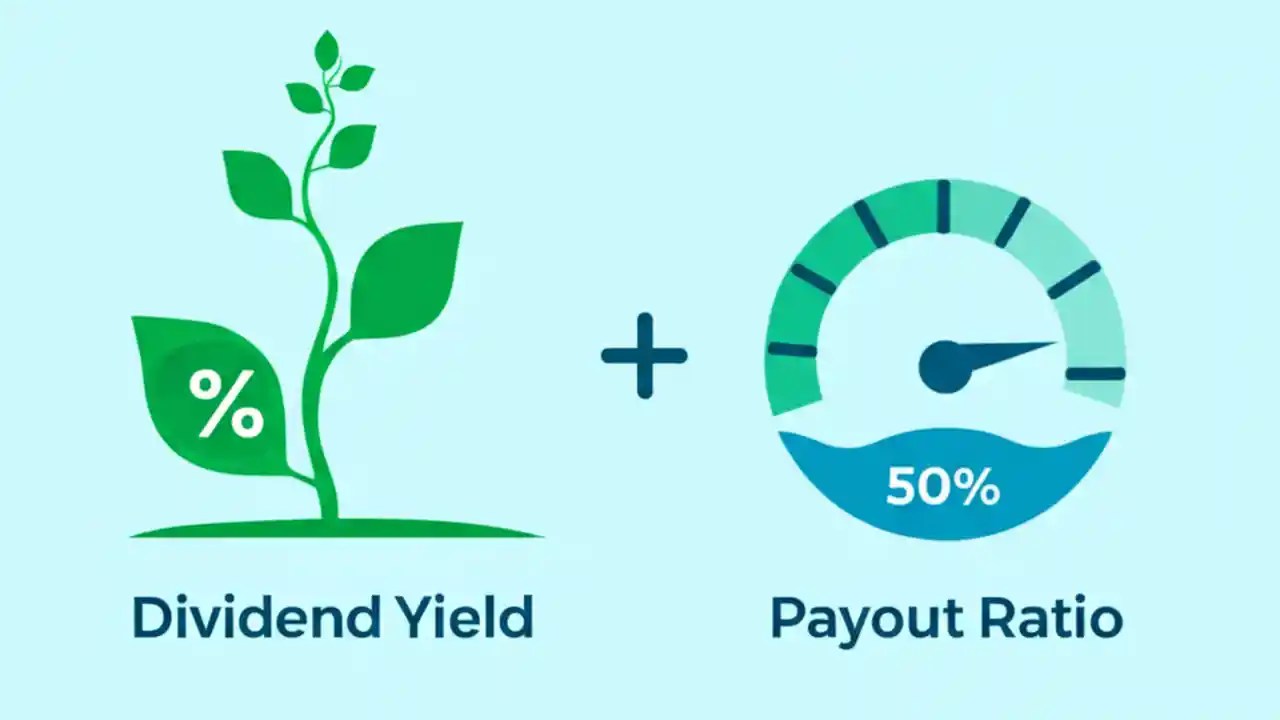 %

+

50%

Dividend Yield

Payout Ratio