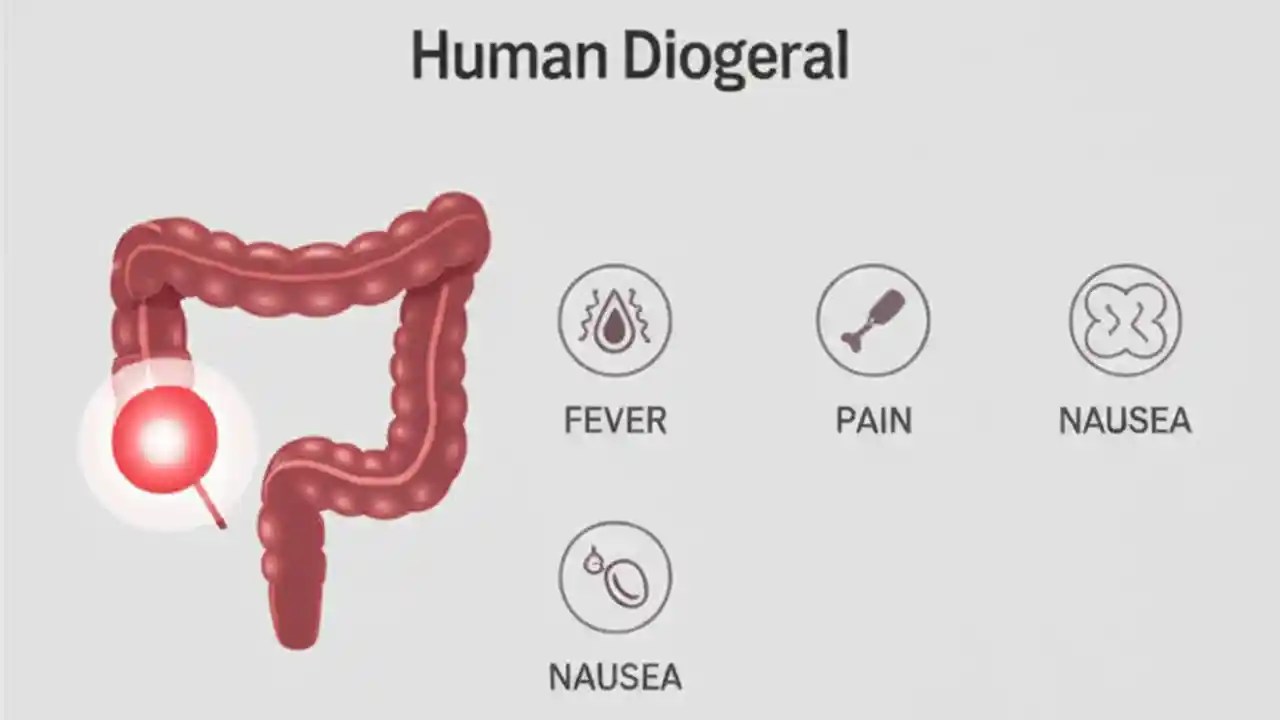 Human Diogeral

FEVER

PAIN

NAUSEA

NAUSEA