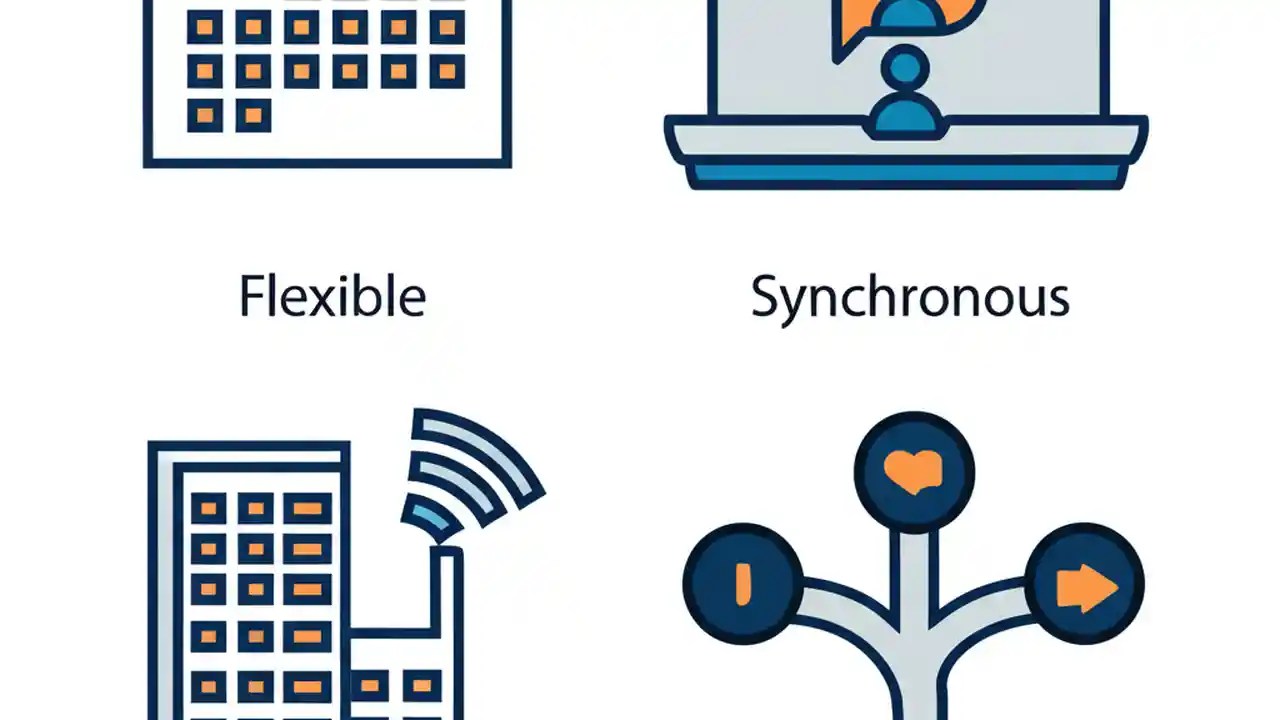 Flexible

Synchronous