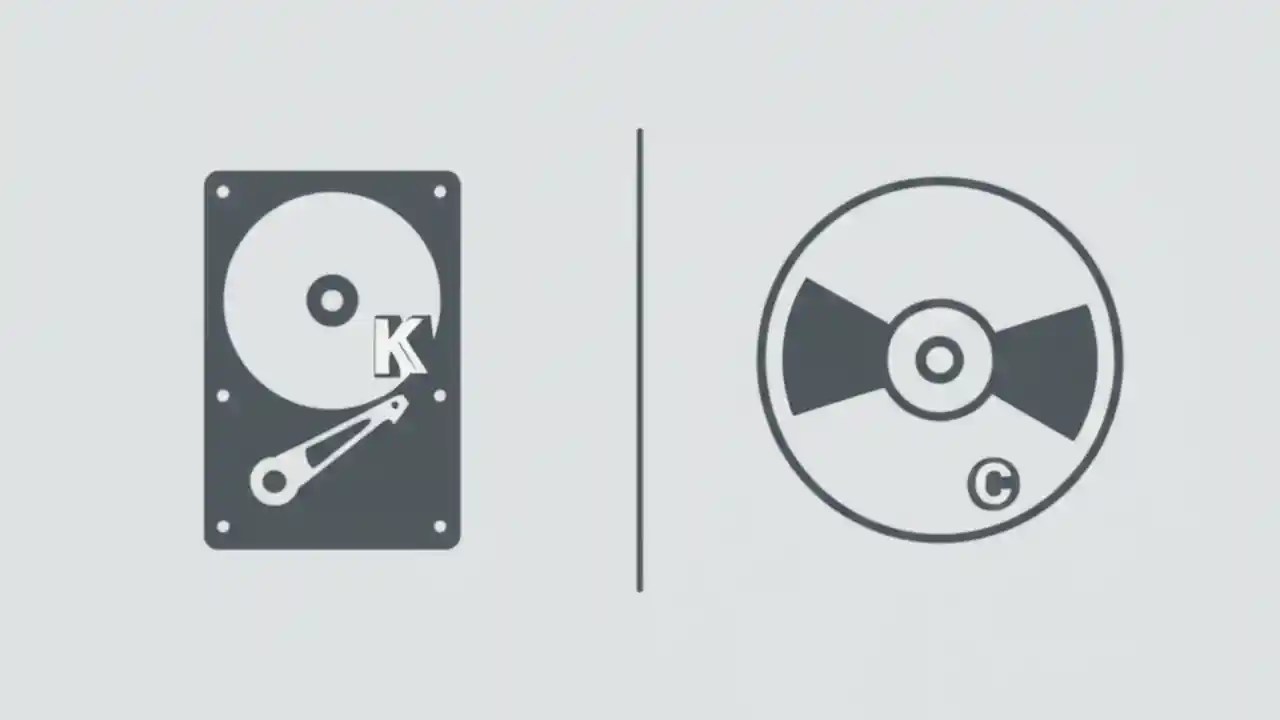 K

C