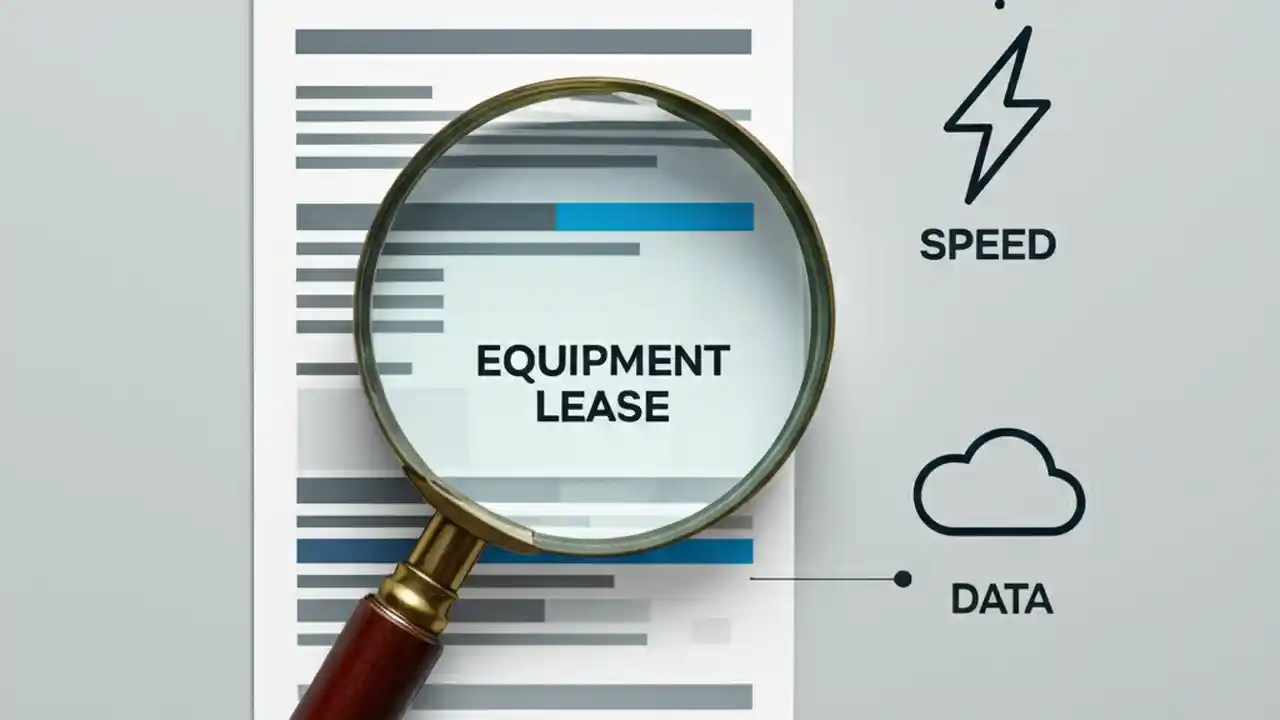 EQUIPMENT LEASE

SPEED

DATA