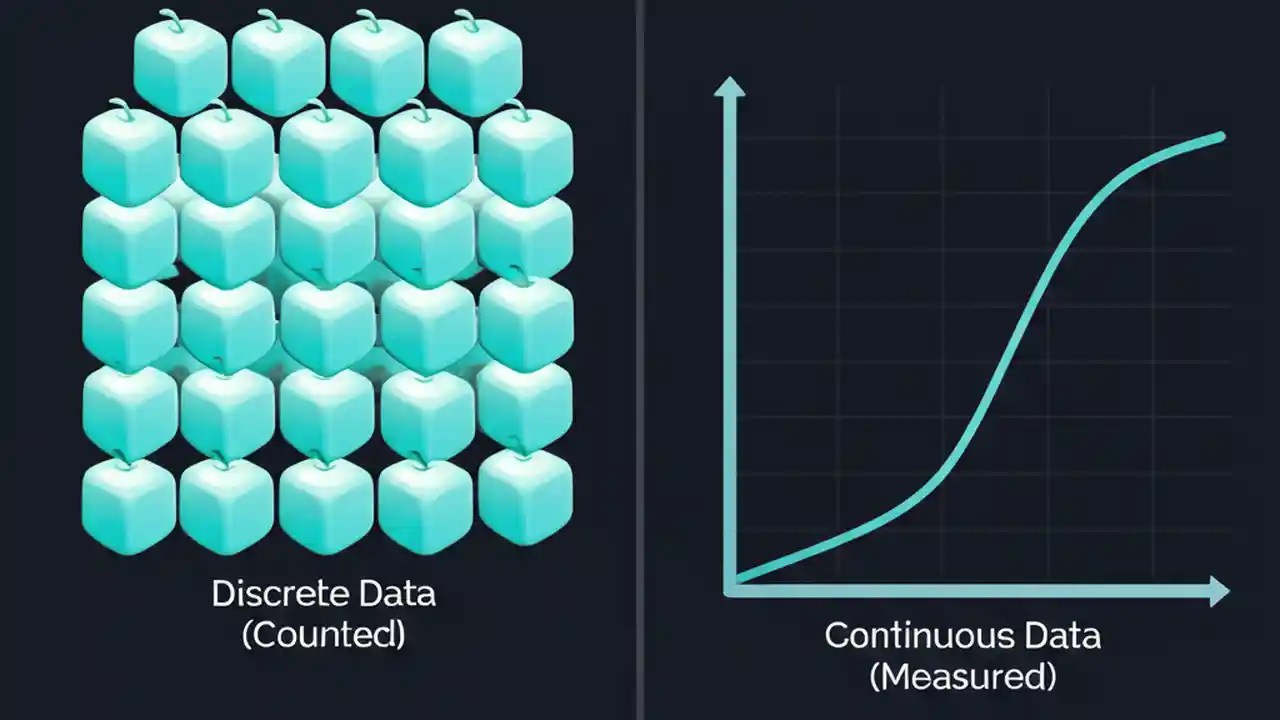 Discrete Data
(Counted)

Continuous Data
(Measured)