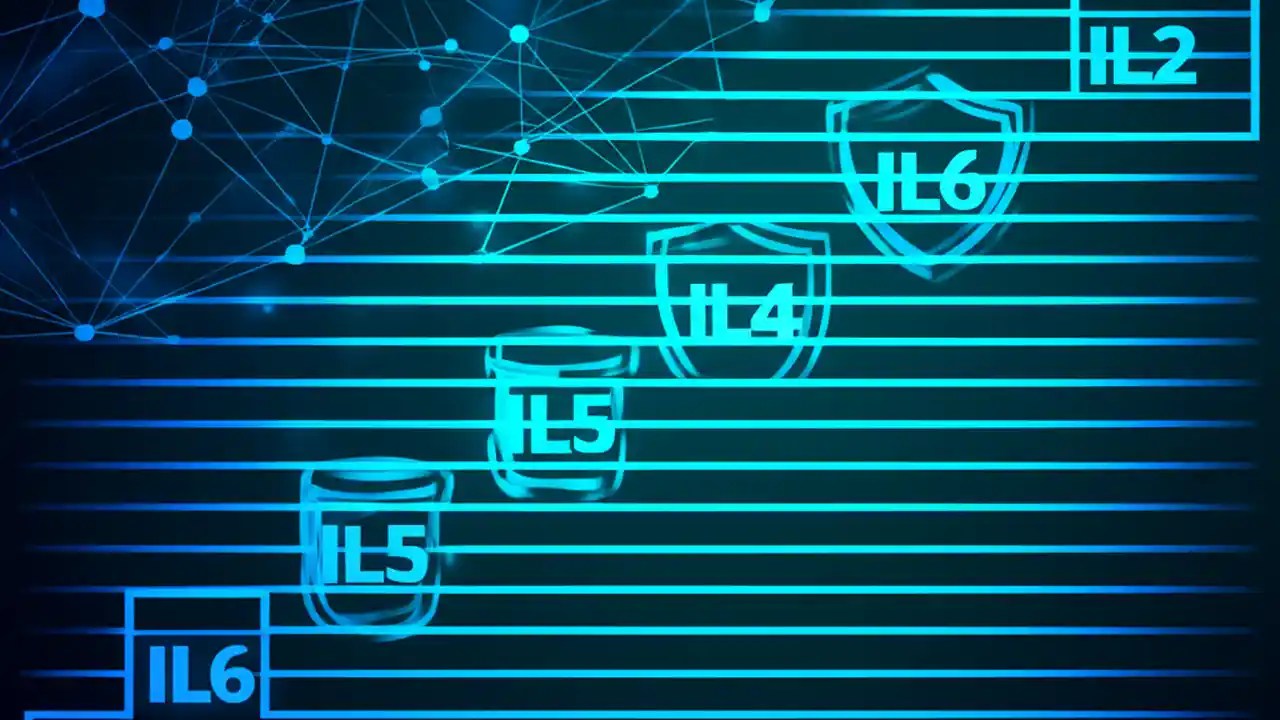 IL2

IL6

IL4

IL5

IL5

IL6