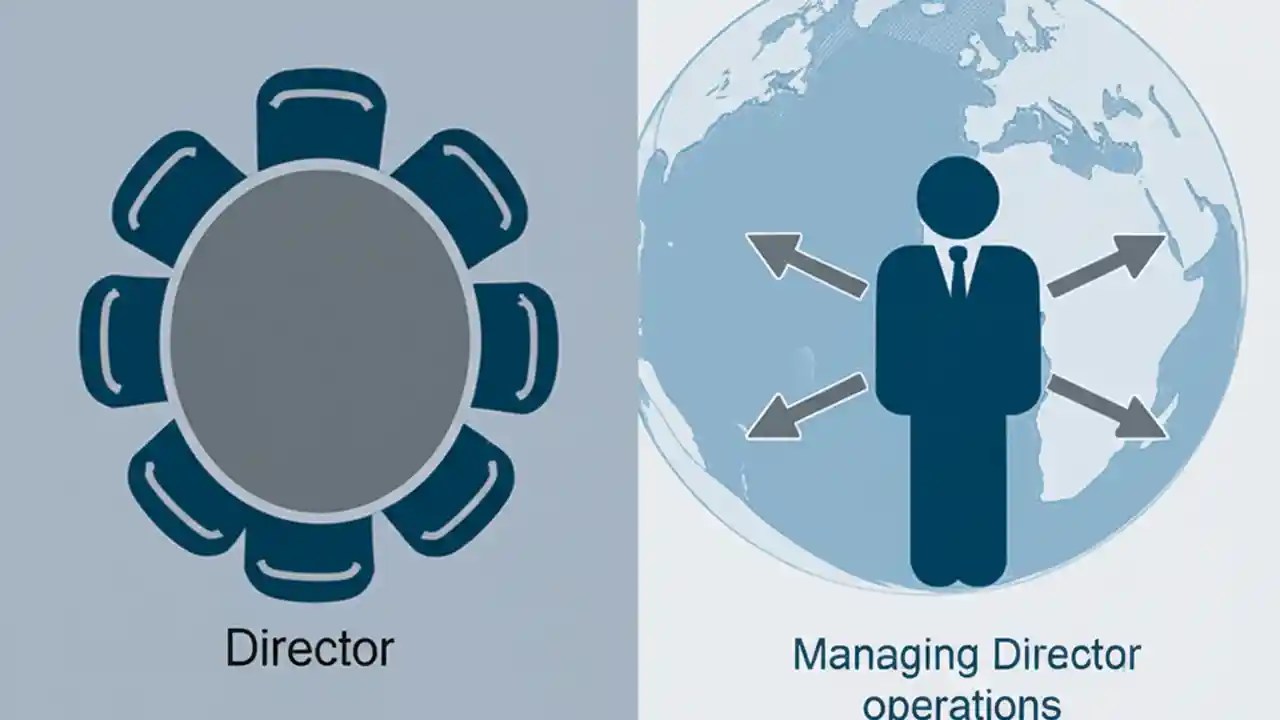 Director

Managing Director
operations