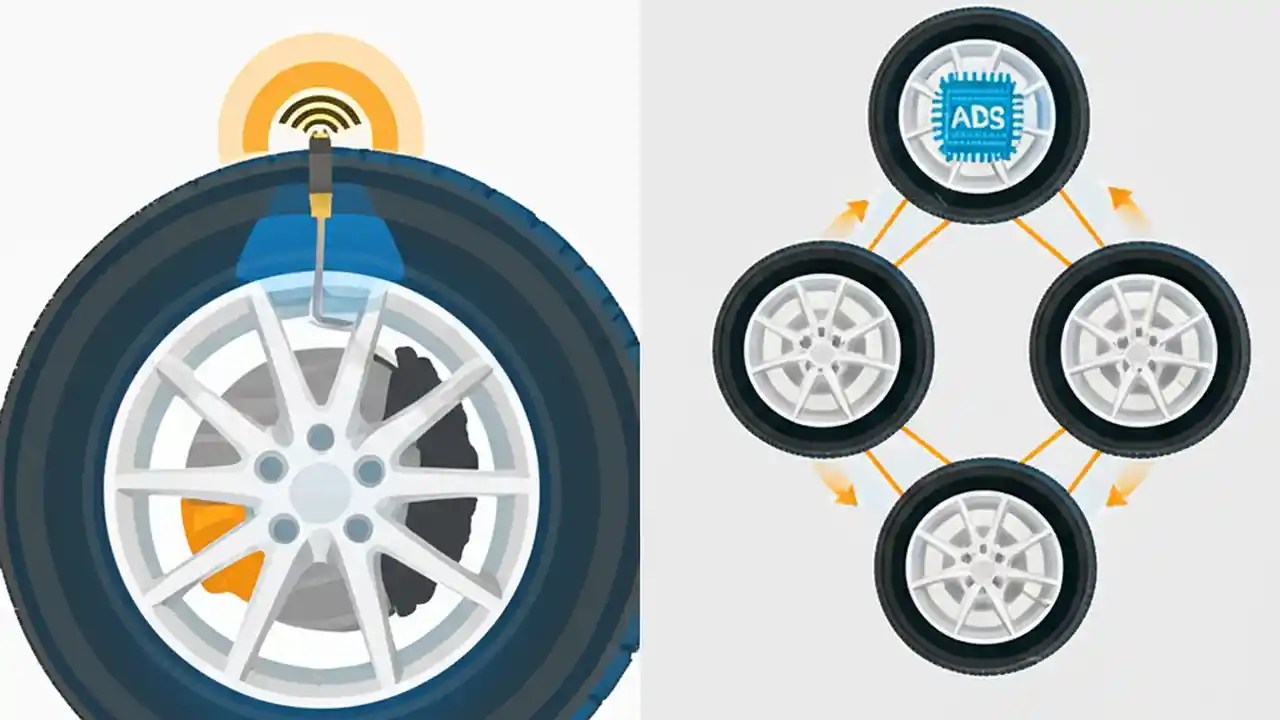 ADS