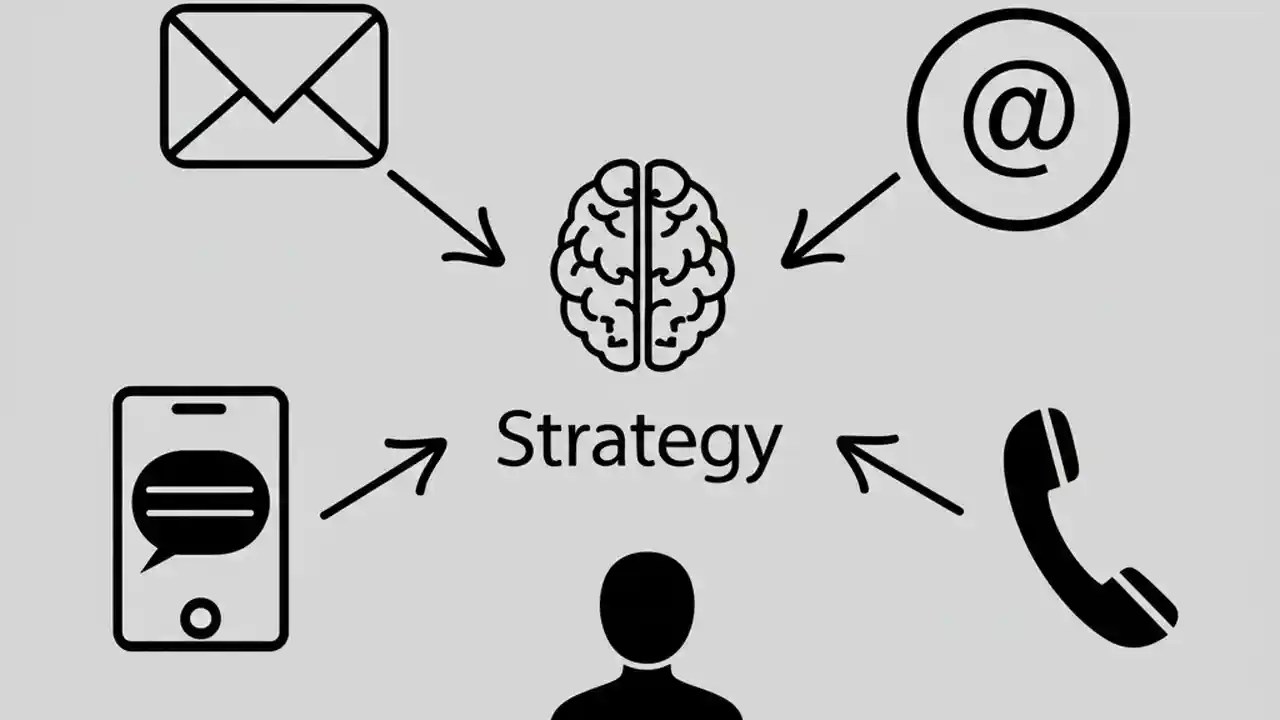 @

Strategy