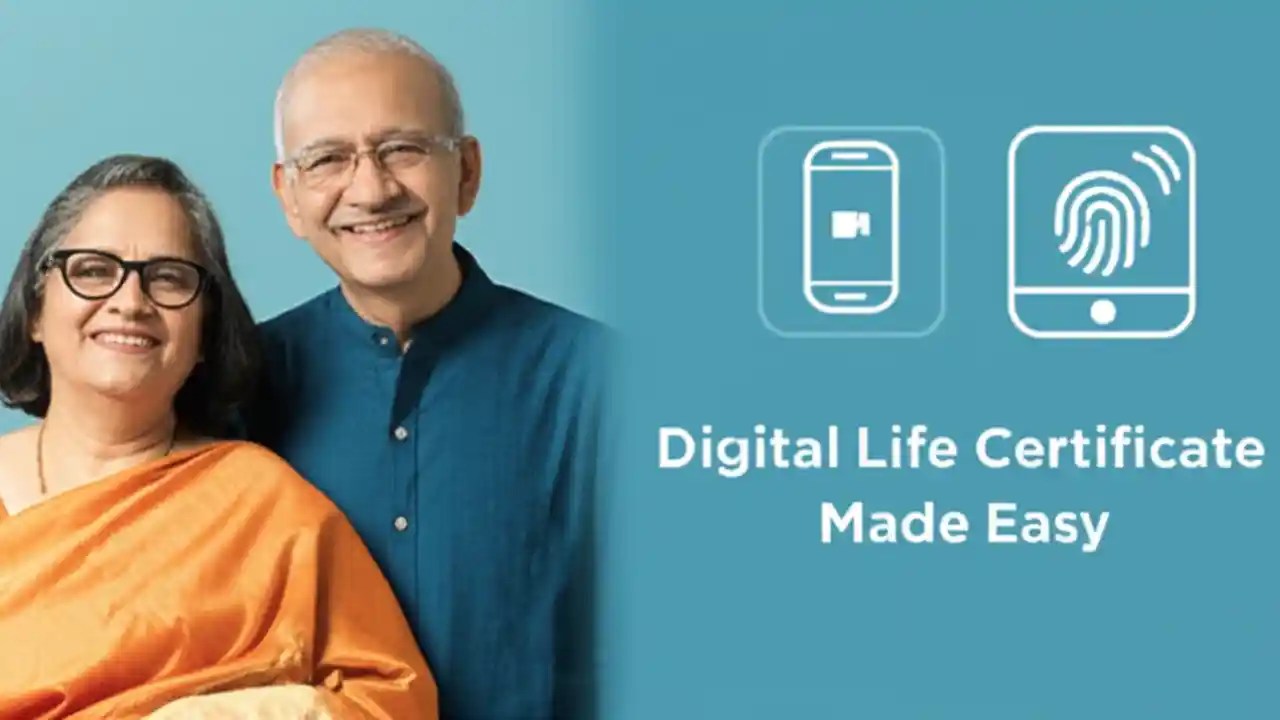 Digital Life Certificate Made Easy