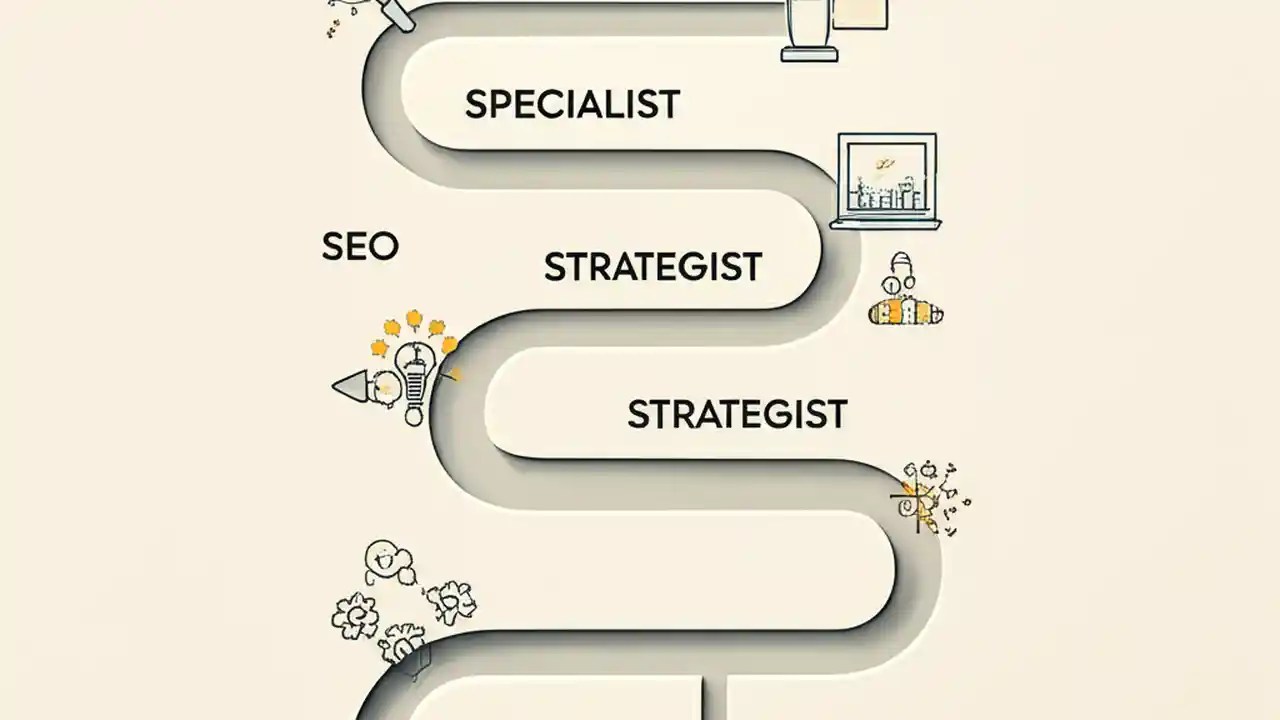 SPECIALIST

SEO

STRATEGIST

STRATEGIST