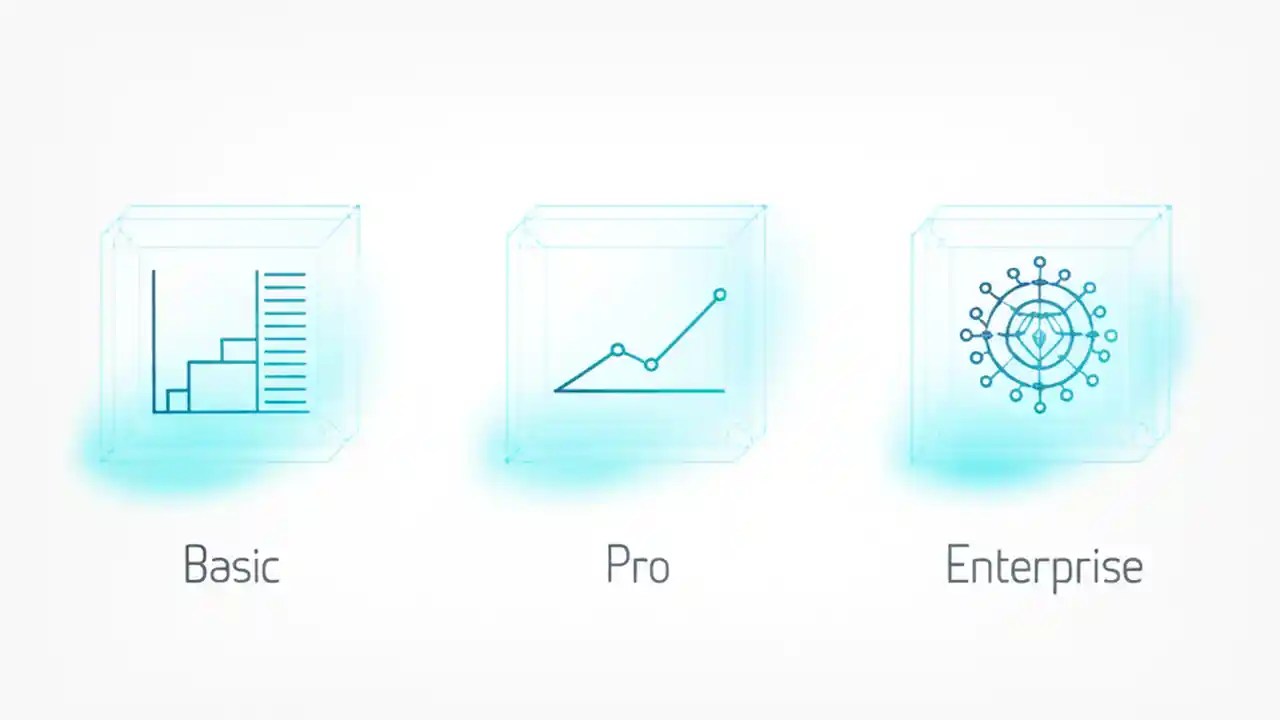 Basic

Pro

Enterprise