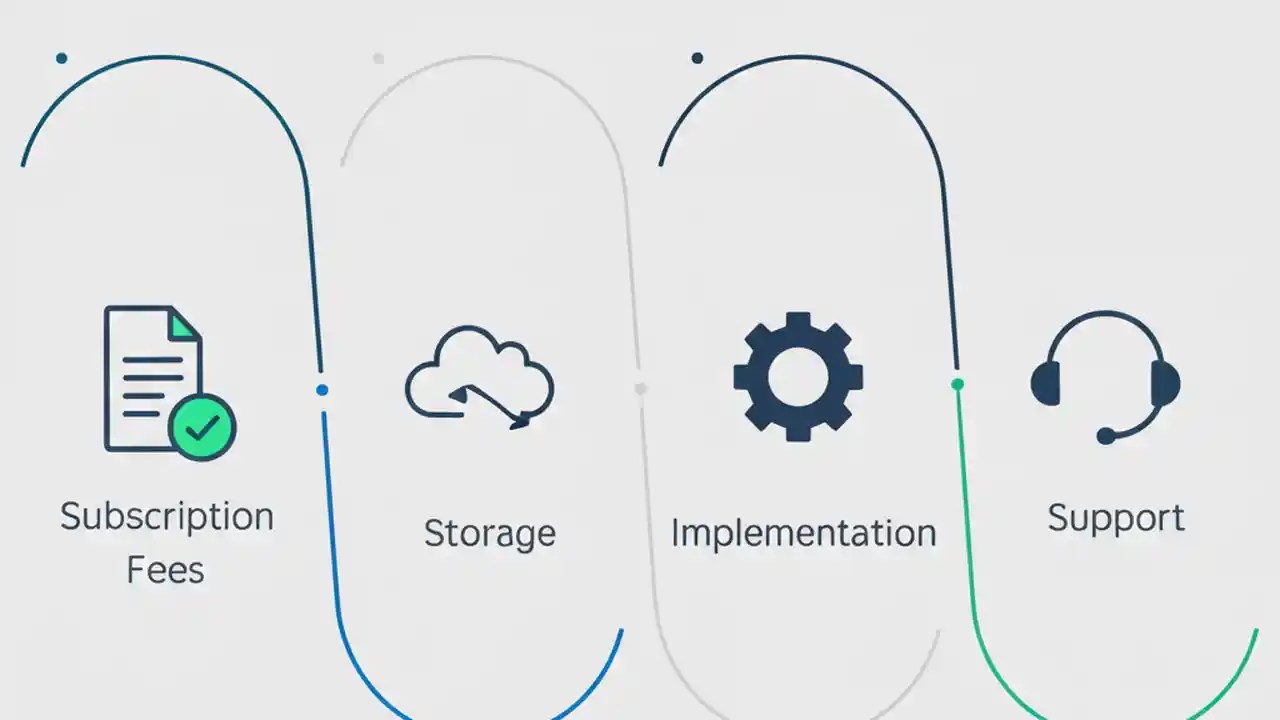 Subscription Fees

Storage

Implementation

Support