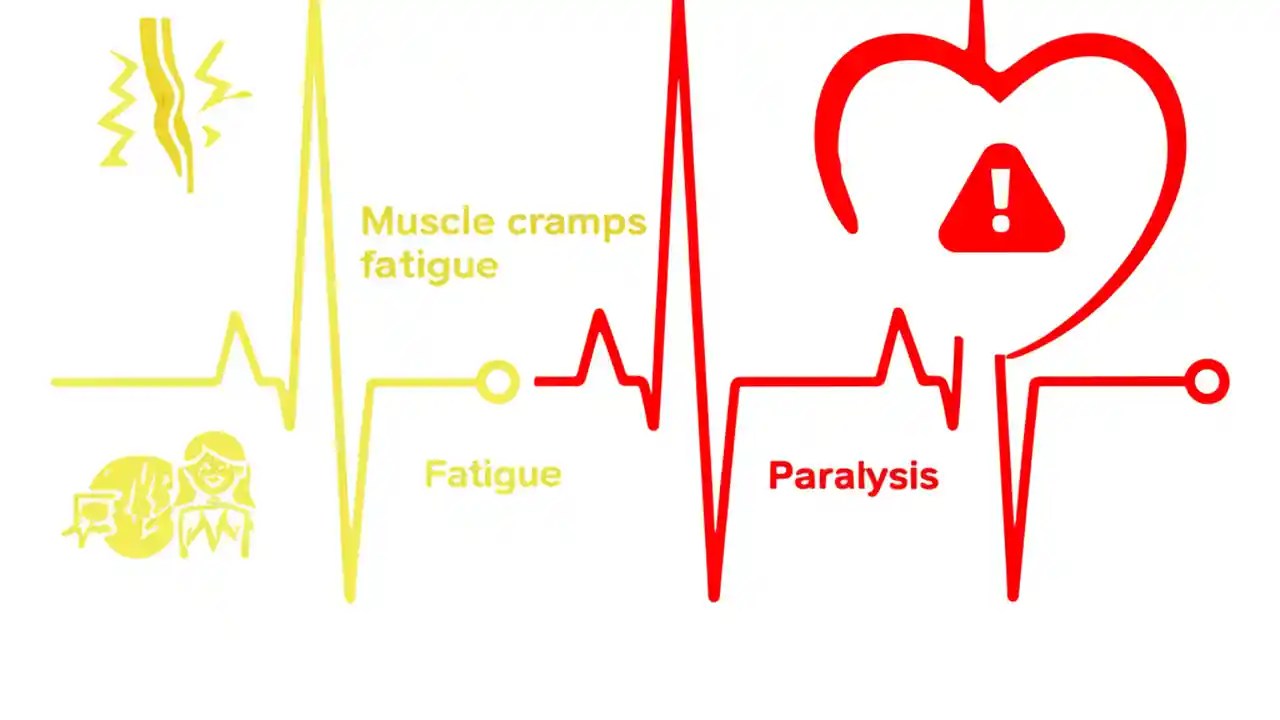 Muscle cramps fatigue

Fatigue

Paralysis