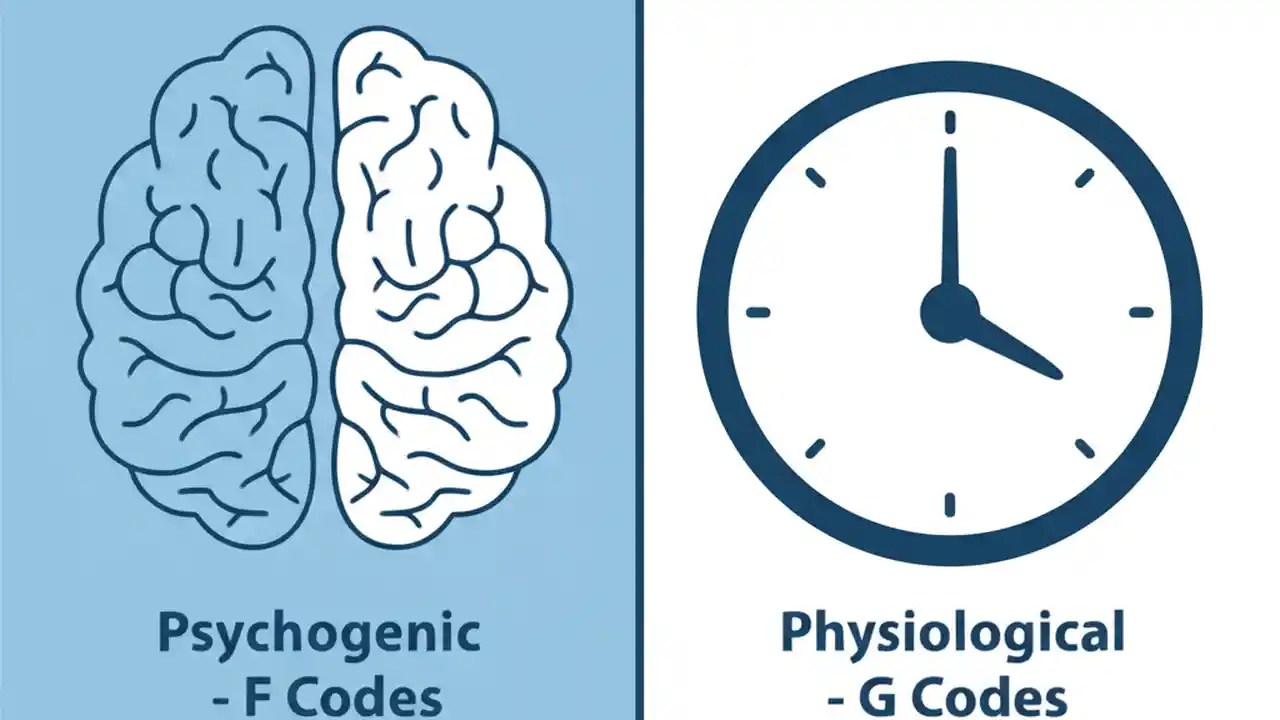 Psychogenic
- F Codes

Physiological
- G Codes