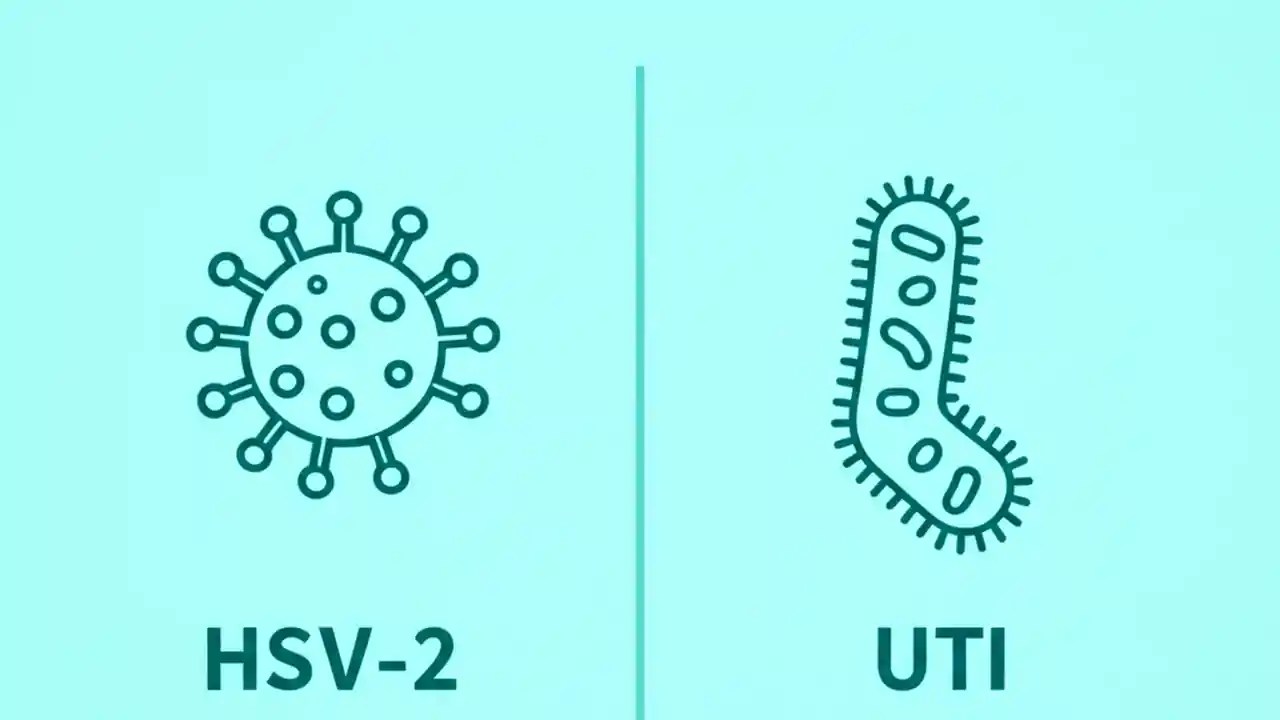 HSV-2

UTI