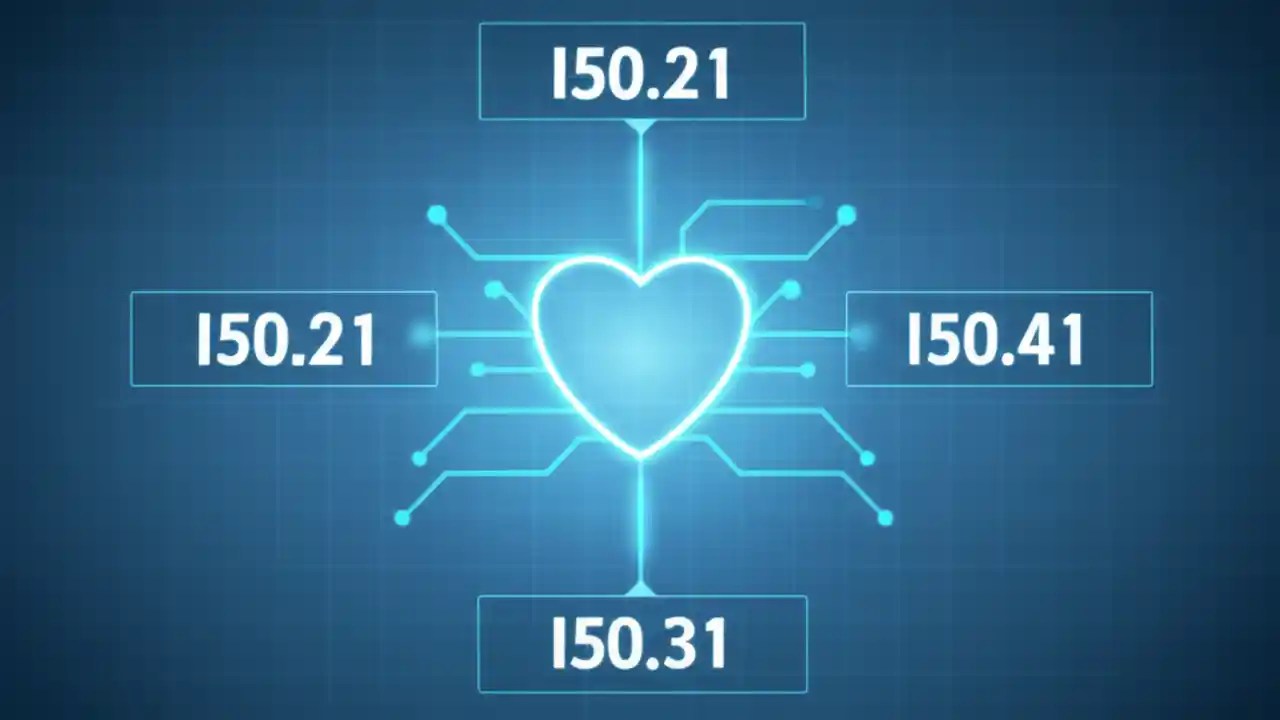 I50.21

I50.21

I50.41

I50.31