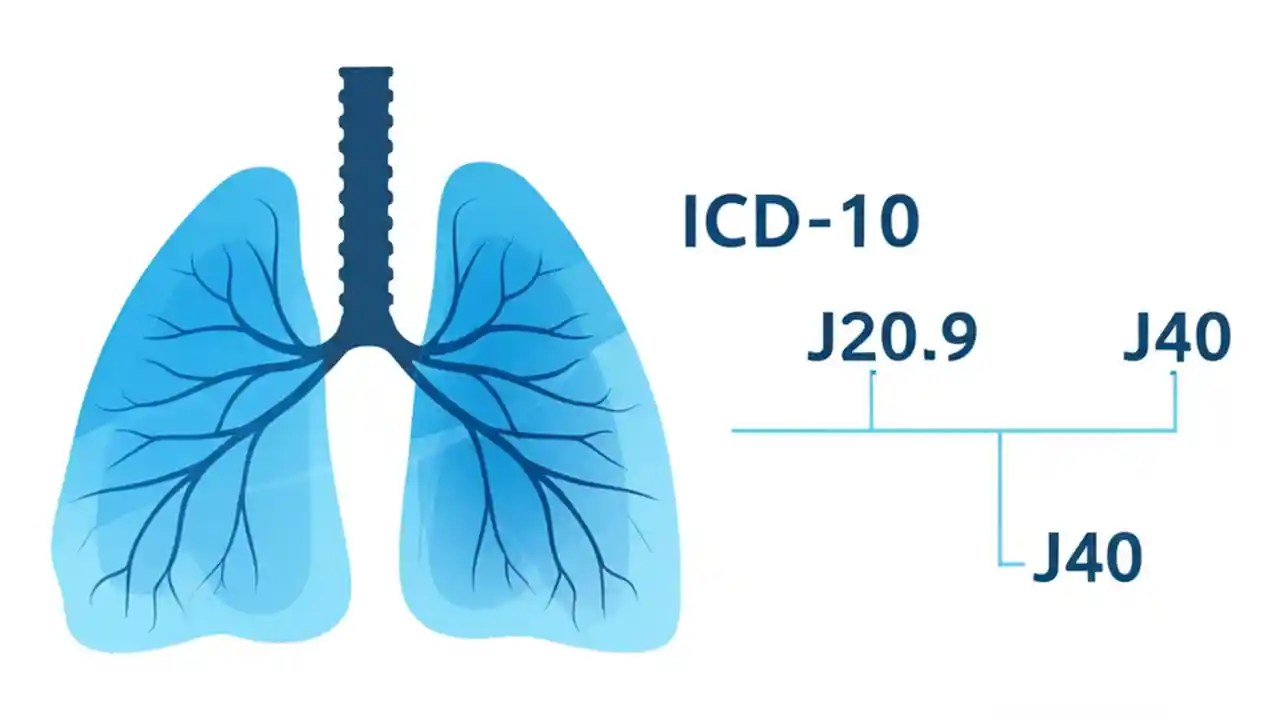 ICD-10

J20.9

J40

J40