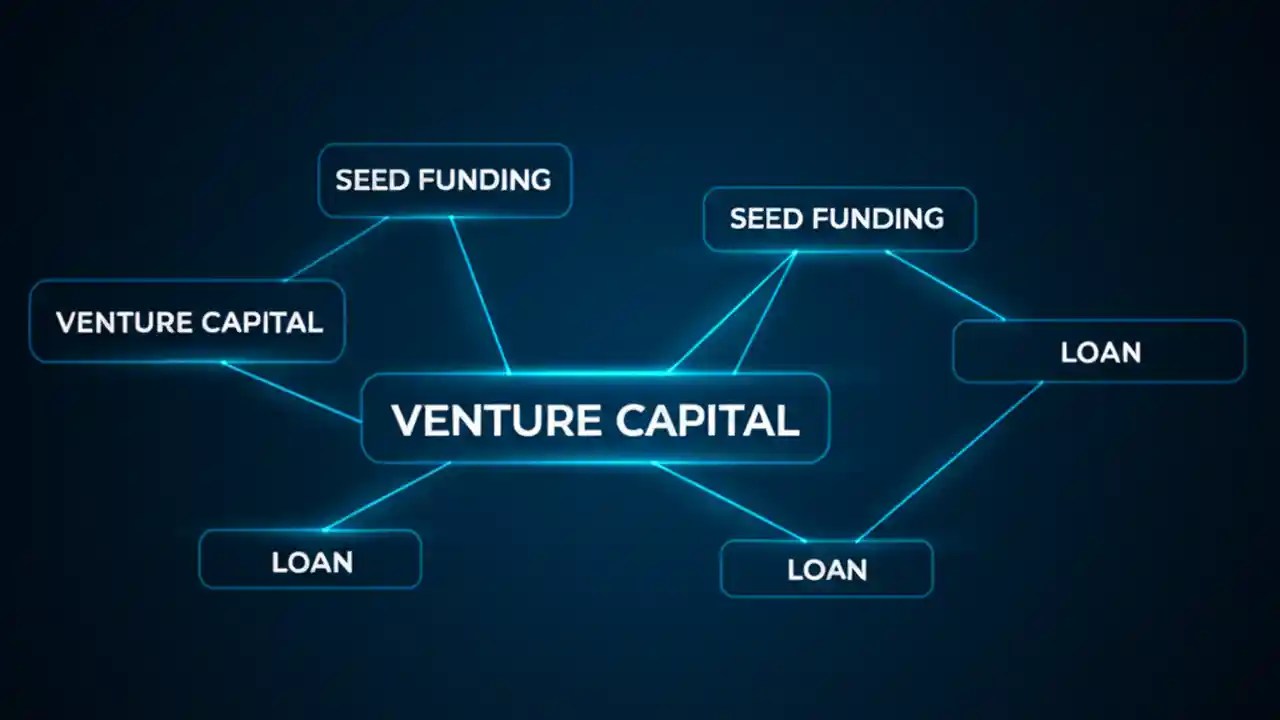 SEED FUNDING

SEED FUNDING

VENTURE CAPITAL

LOAN

VENTURE CAPITAL

LOAN

LOAN