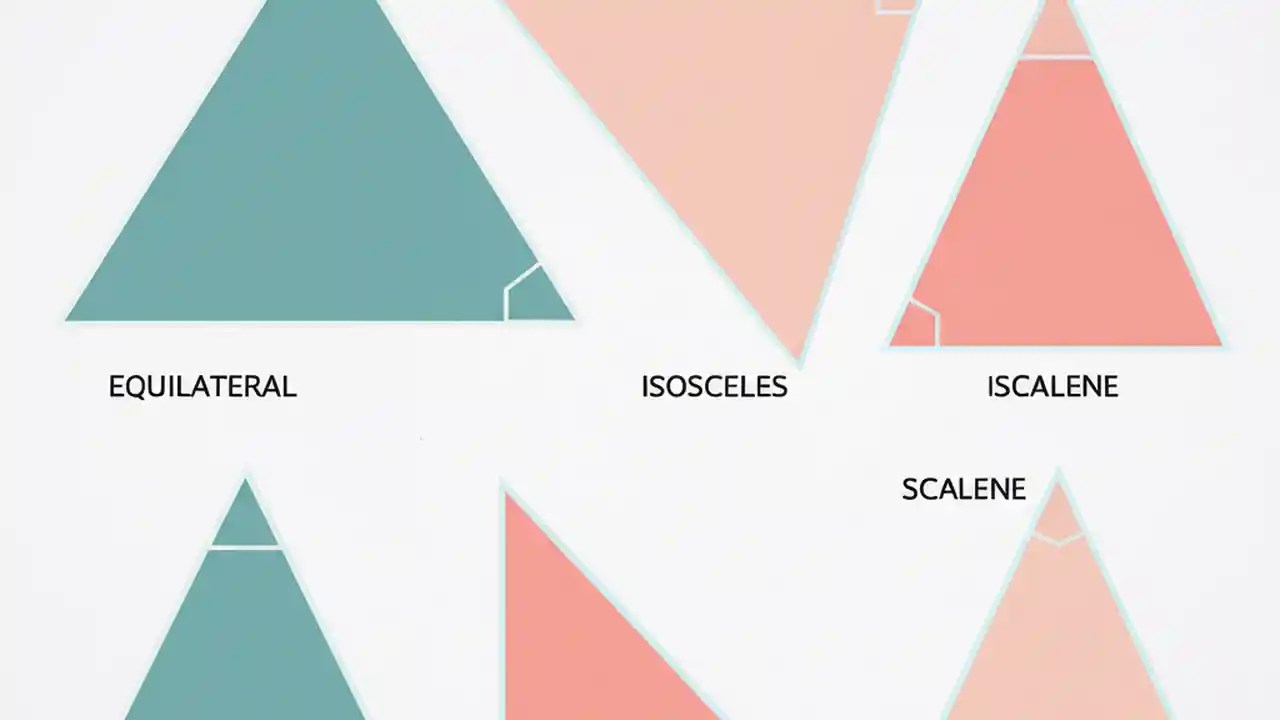 EQUILATERAL

ISOSCELES

ISCALENE

SCALENE