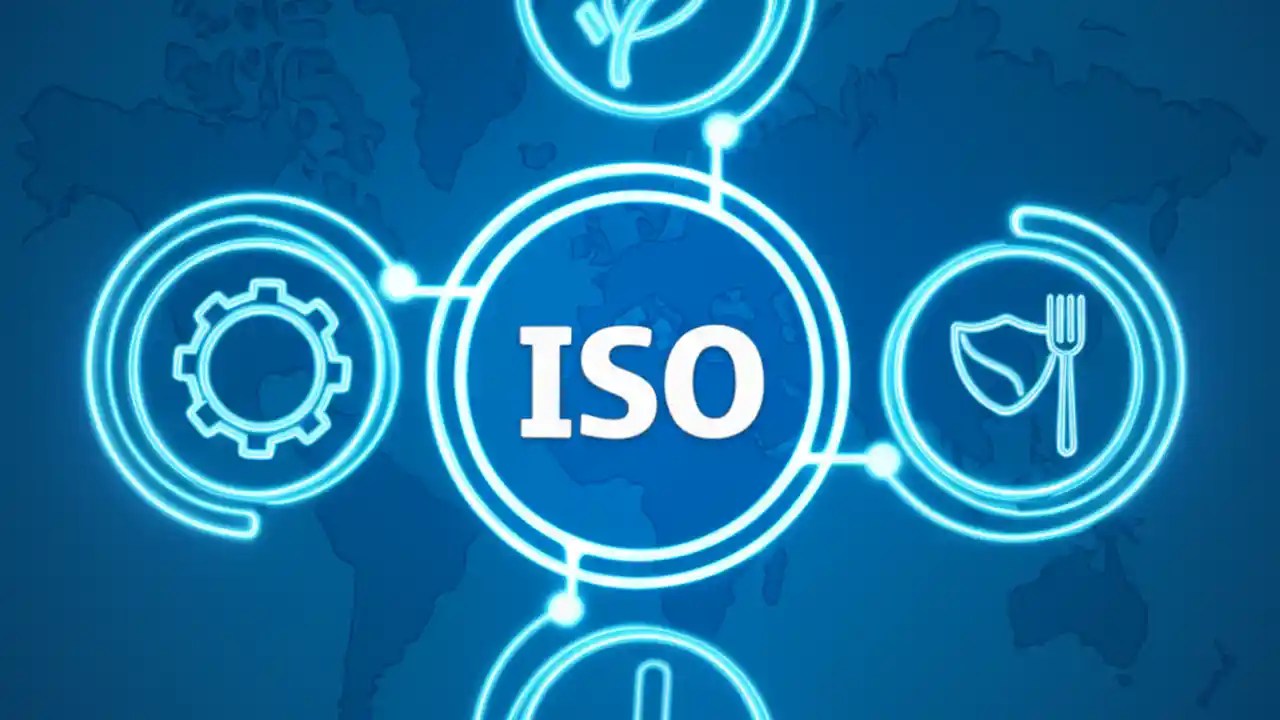 ISO