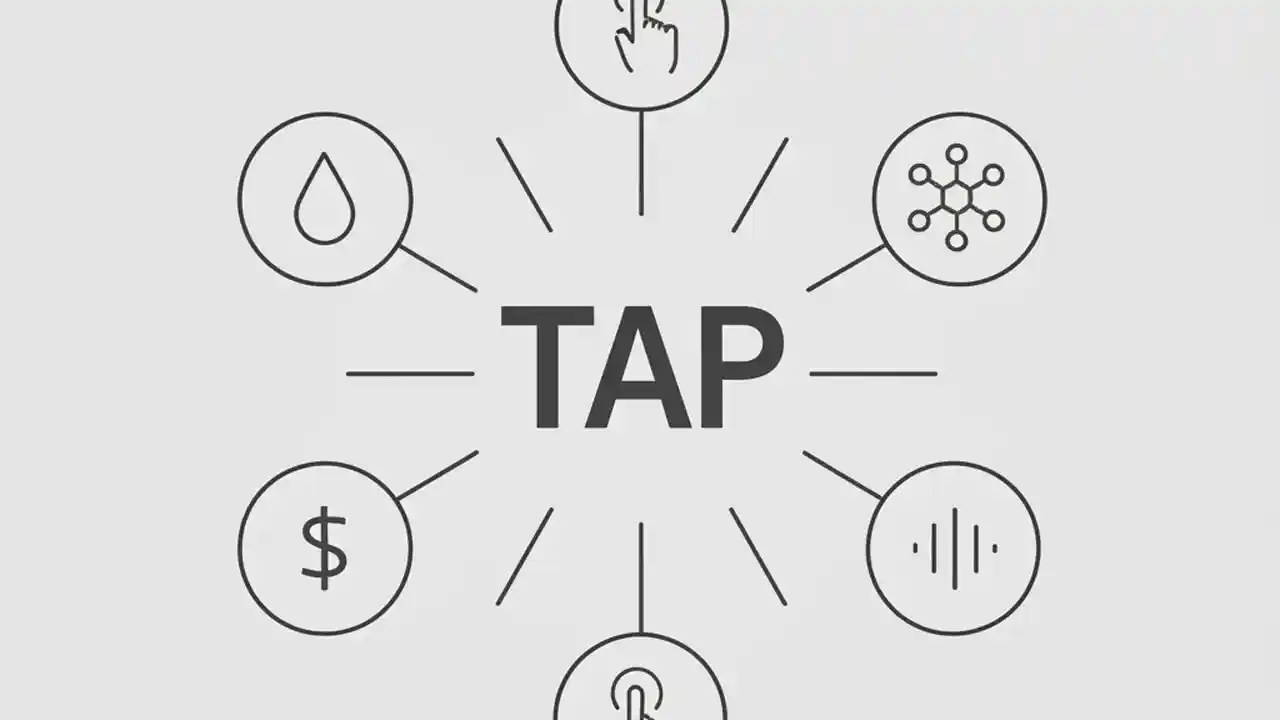 TAP

$