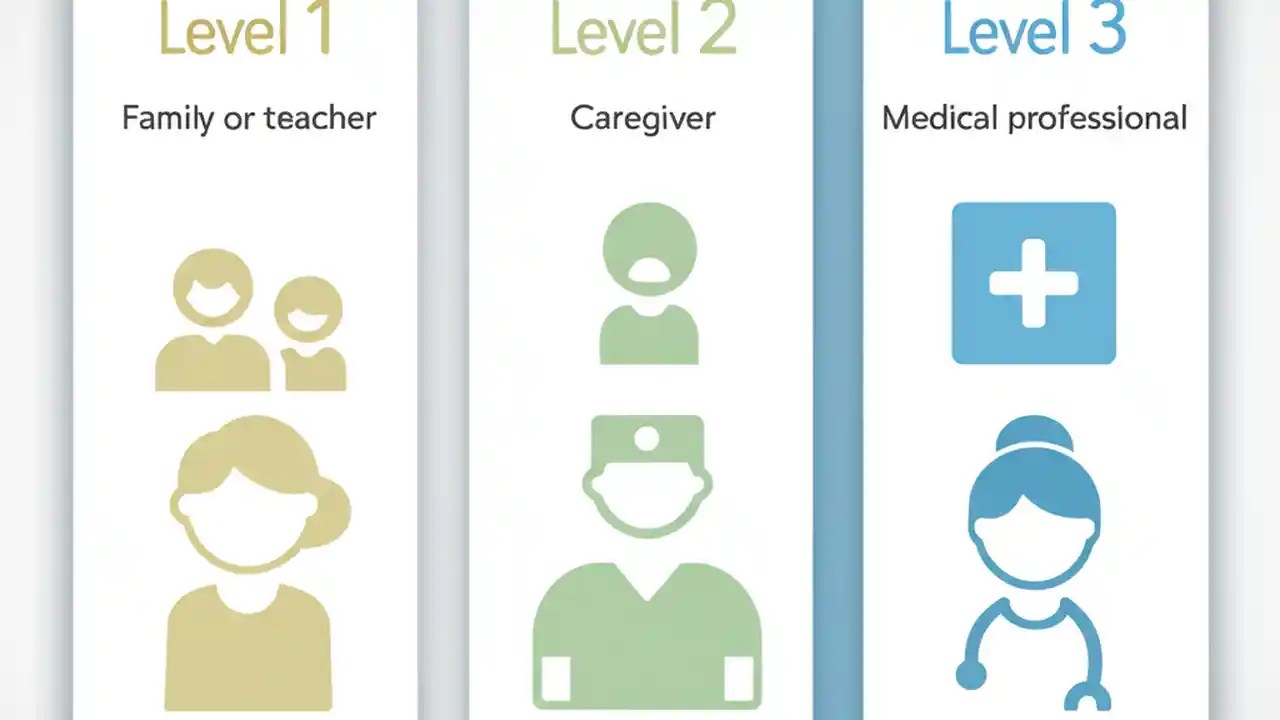 Level 1

Family or teacher

Level 2

Caregiver

Level 3

Medical professional