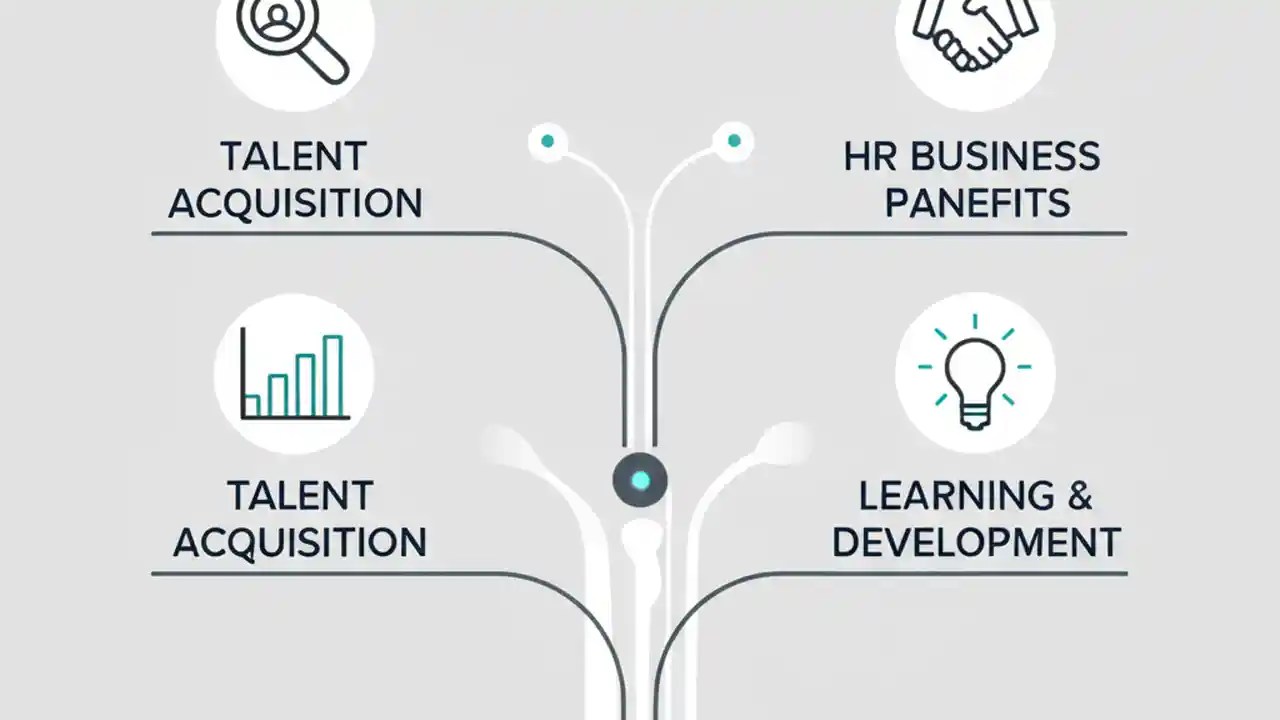 TALENT ACQUISITION

HR BUSINESS PANEFITS

TALENT ACQUISITION

LEARNING & DEVELOPMENT