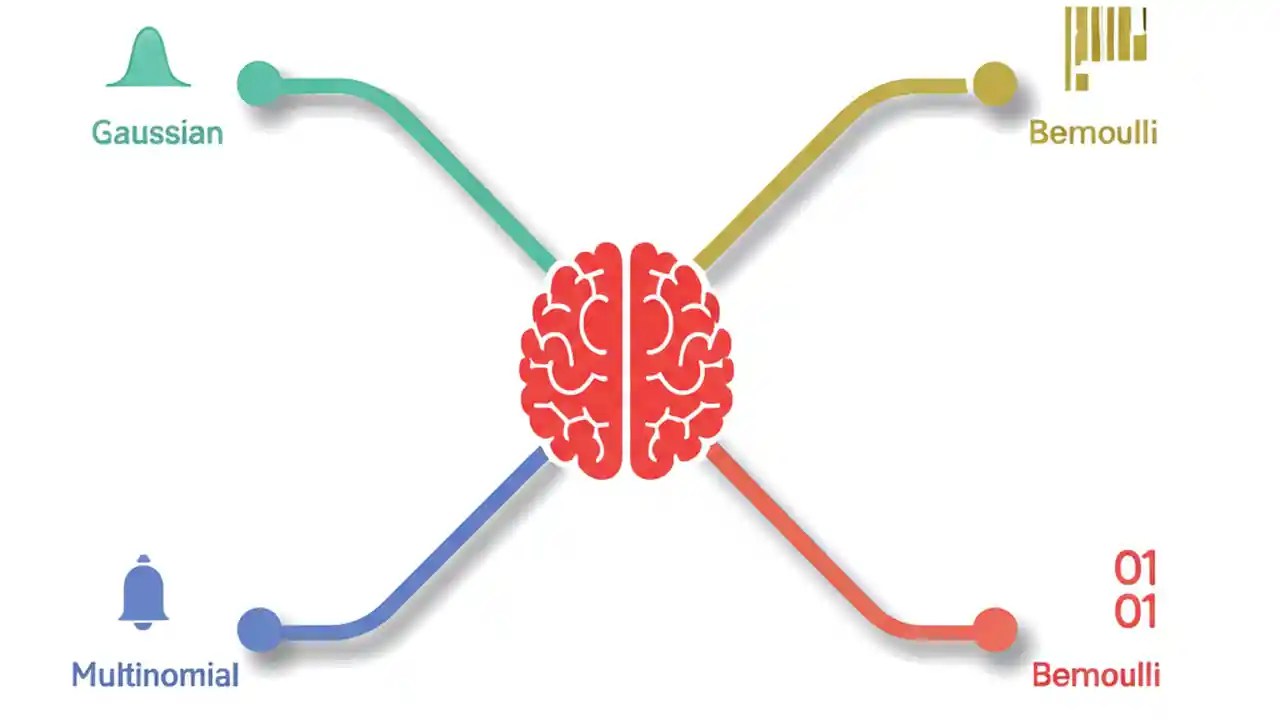 Gaussian

Bemoulli

Multinomial

01
01

Bemoulli