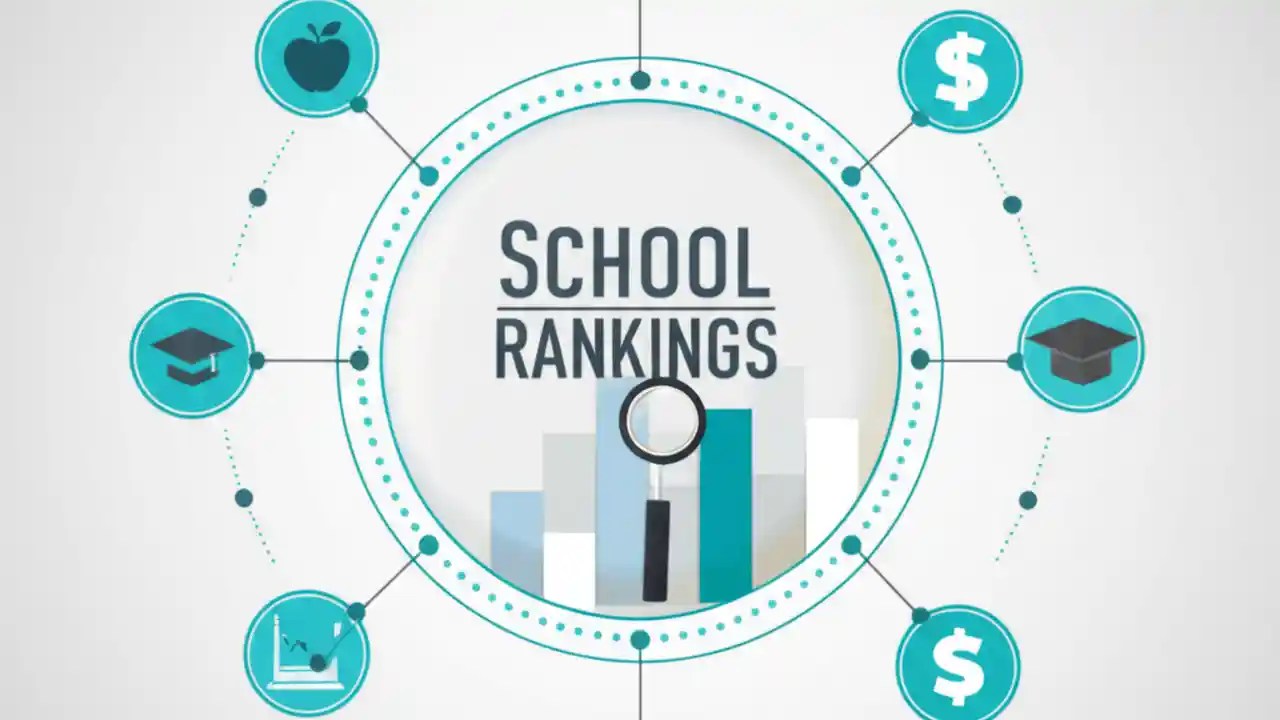 SCHOOL
RANKINGS

$

$