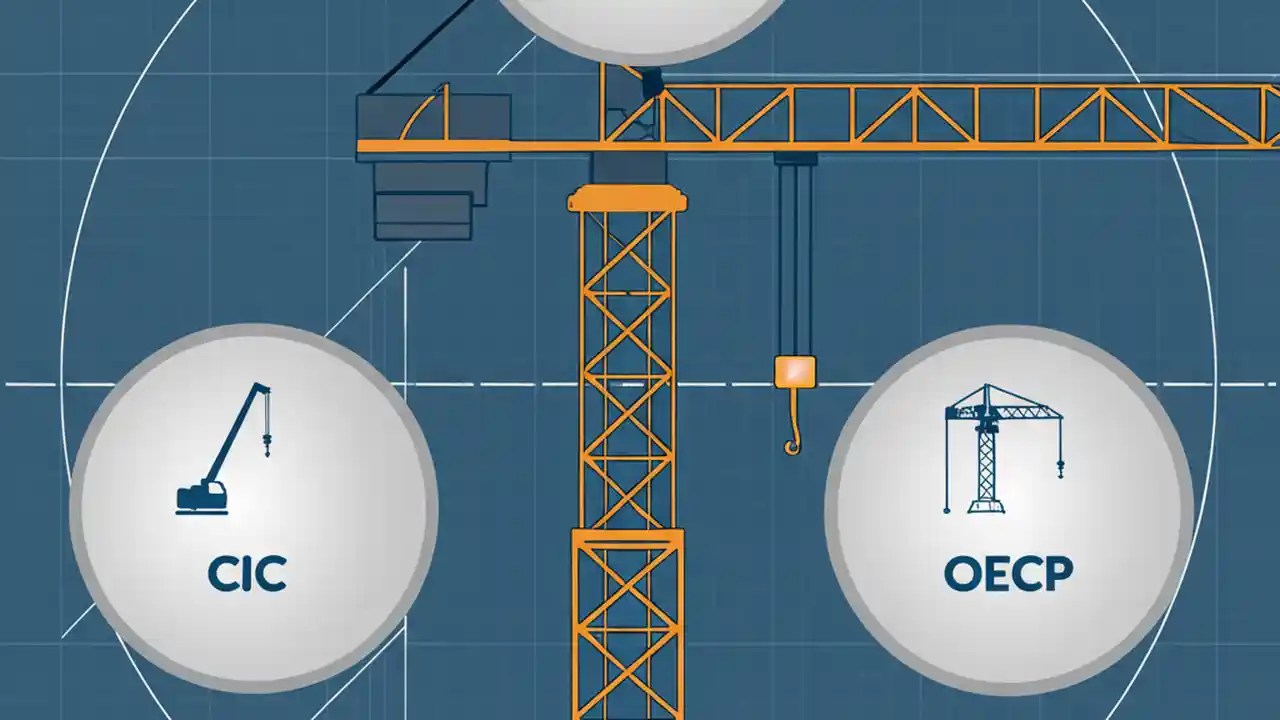 CIC

OECP