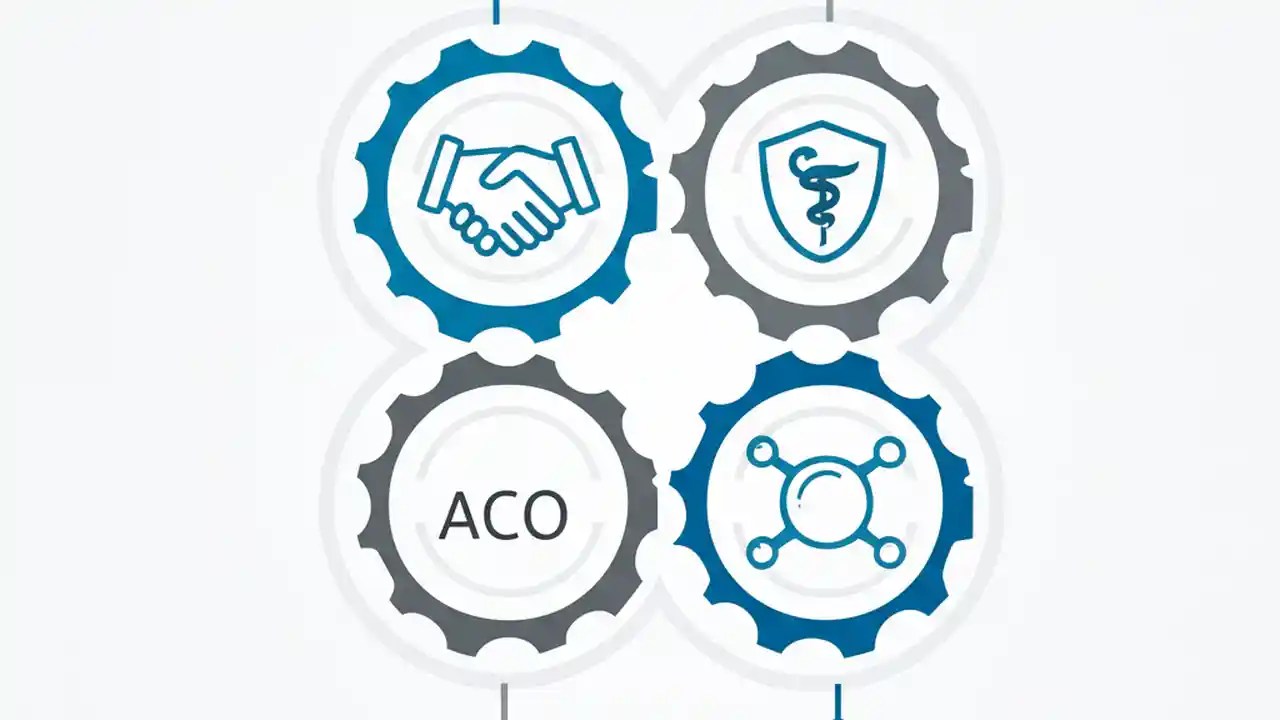 ACO