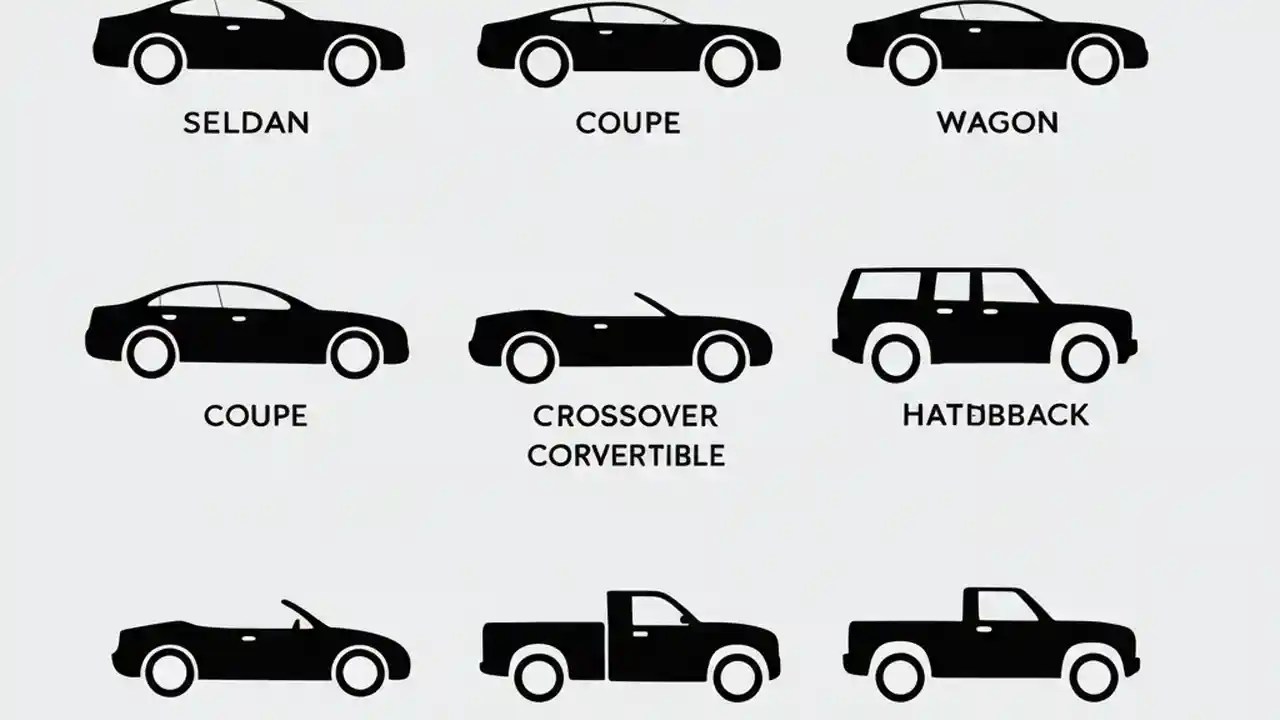 SELDAN

COUPE

WAGON

COUPE

CROSSOVER
CORVERTIBLE

HATBBACK