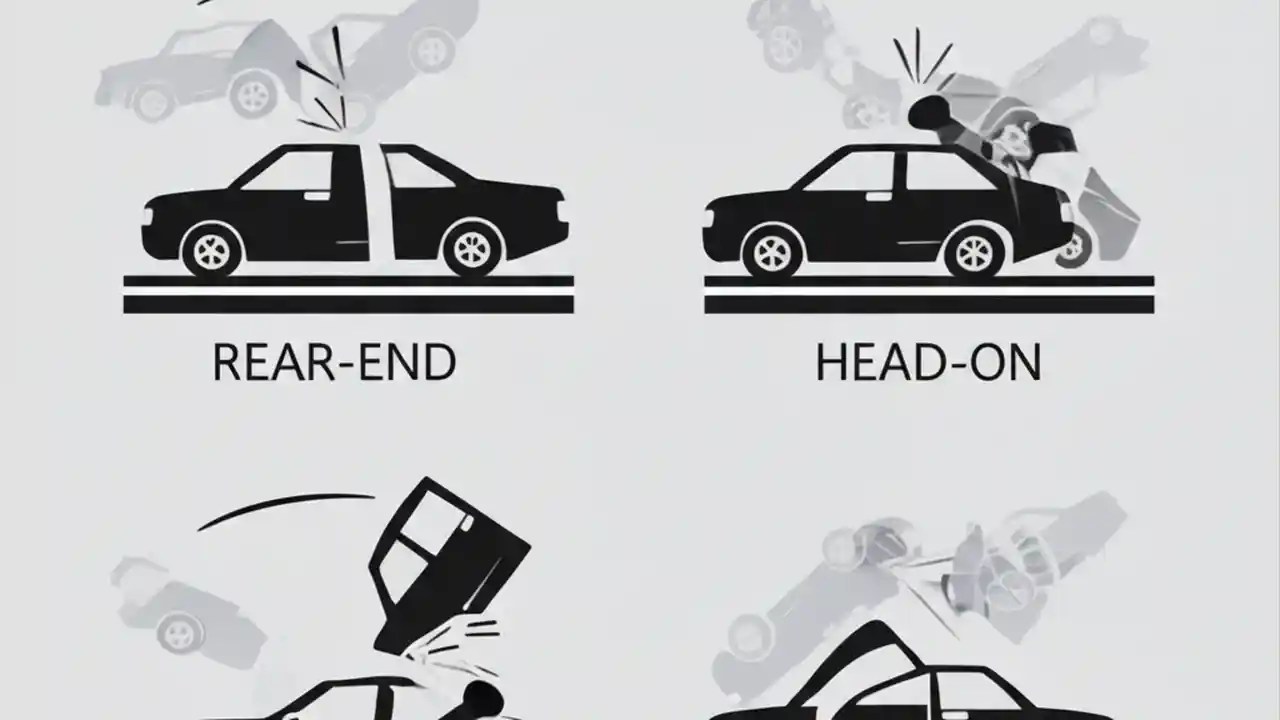 REAR-END

HEAD-ON