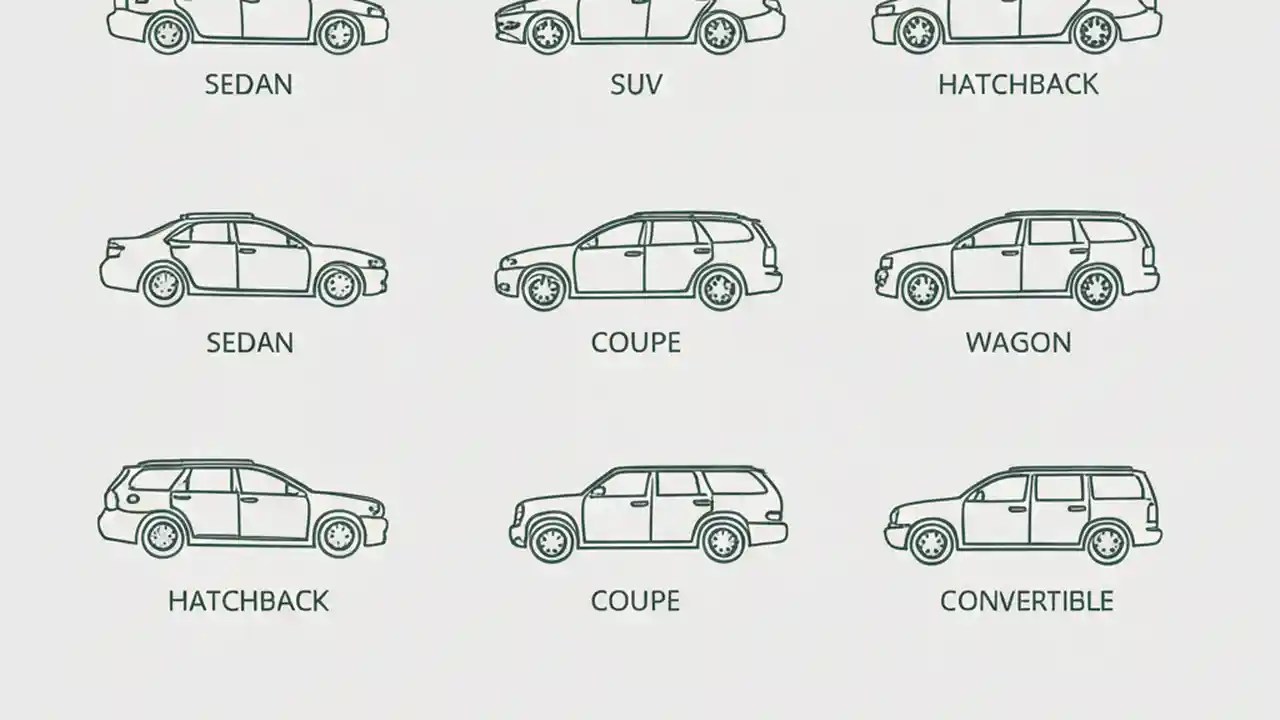 SEDAN
SUV
HATCHBACK

SEDAN
COUPE
WAGON

HATCHBACK
COUPE
CONVERTIBLE