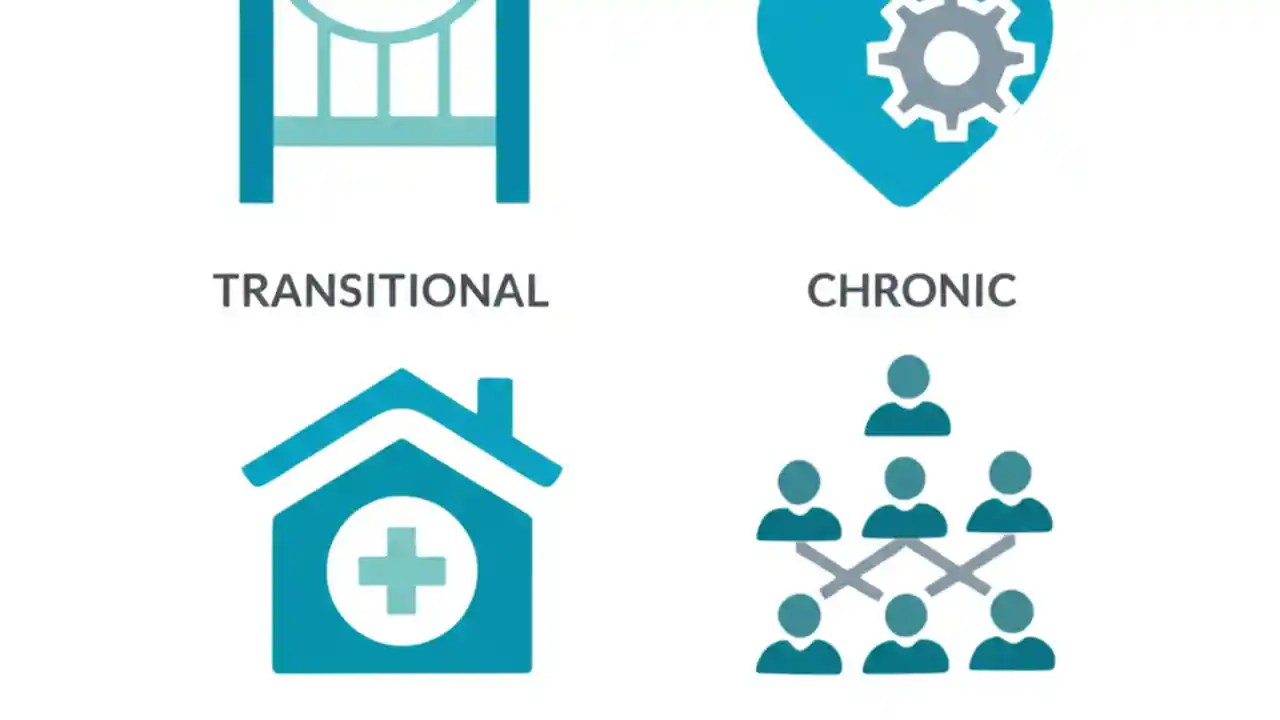 TRANSITIONAL

CHRONIC