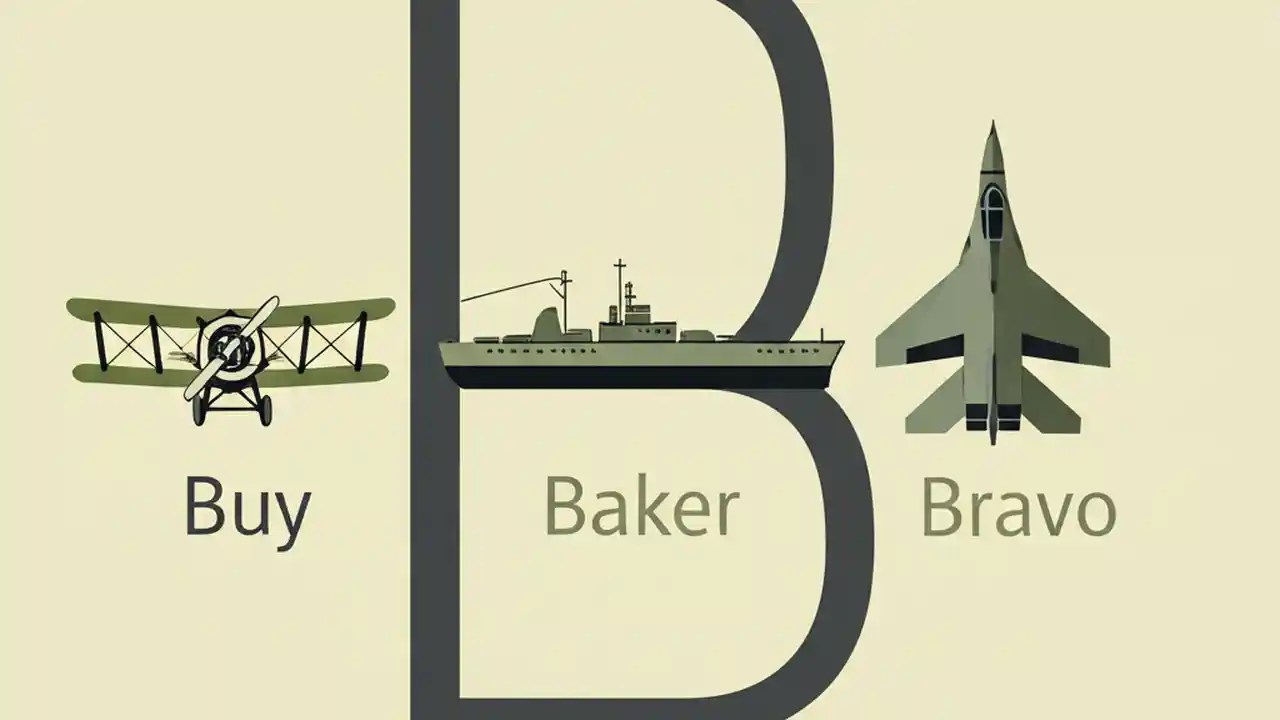 B

Buy

Baker

Bravo