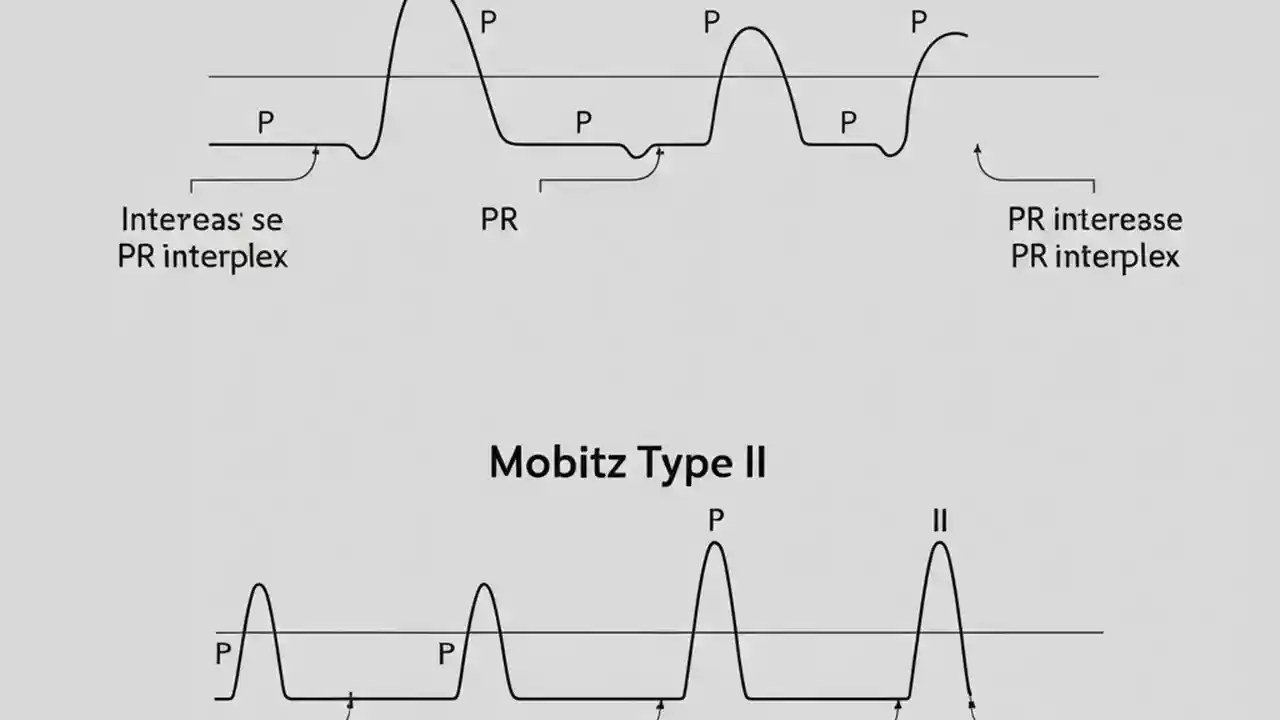 P

P

P

P

P

P

Intereas se
PR interplex

PR

PR interease
PR interplex

Mobitz Type II

P

II

P

P