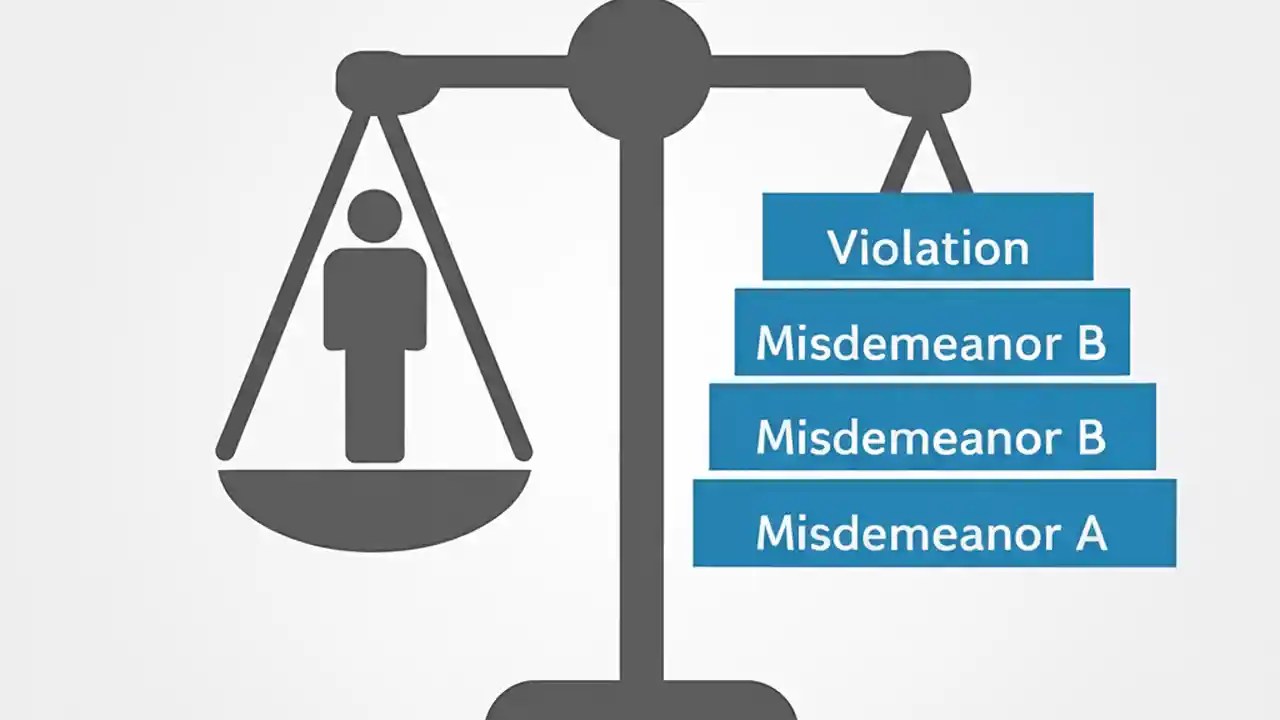 Violation

Misdemeanor B

Misdemeanor B

Misdemeanor A