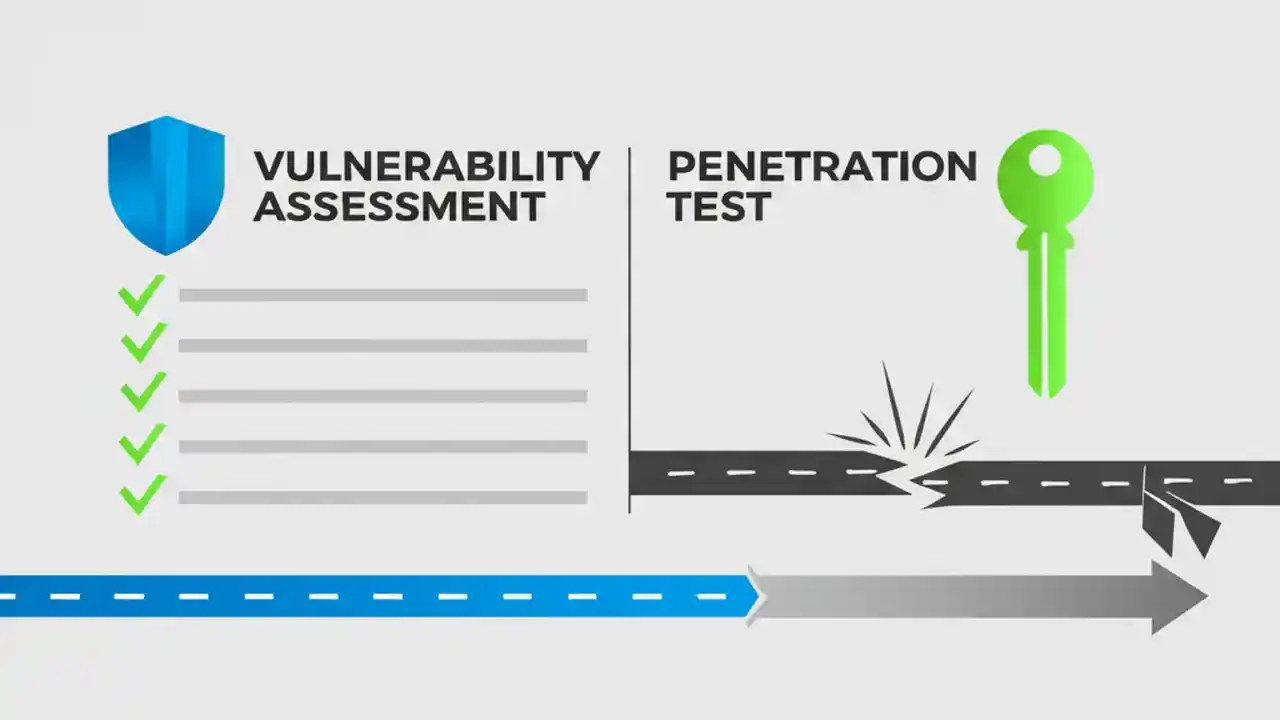 VULNERABILITY ASSESSMENT

PENETRATION TEST