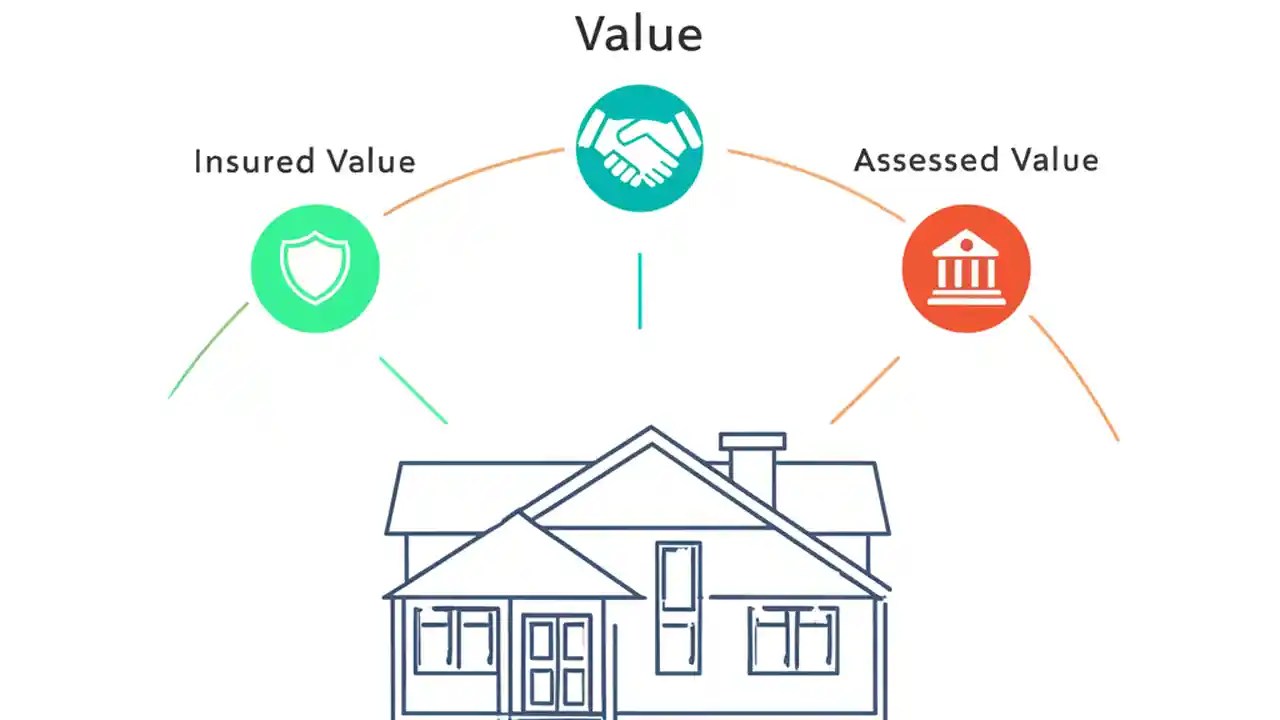 Value

Insured Value

Assessed Value