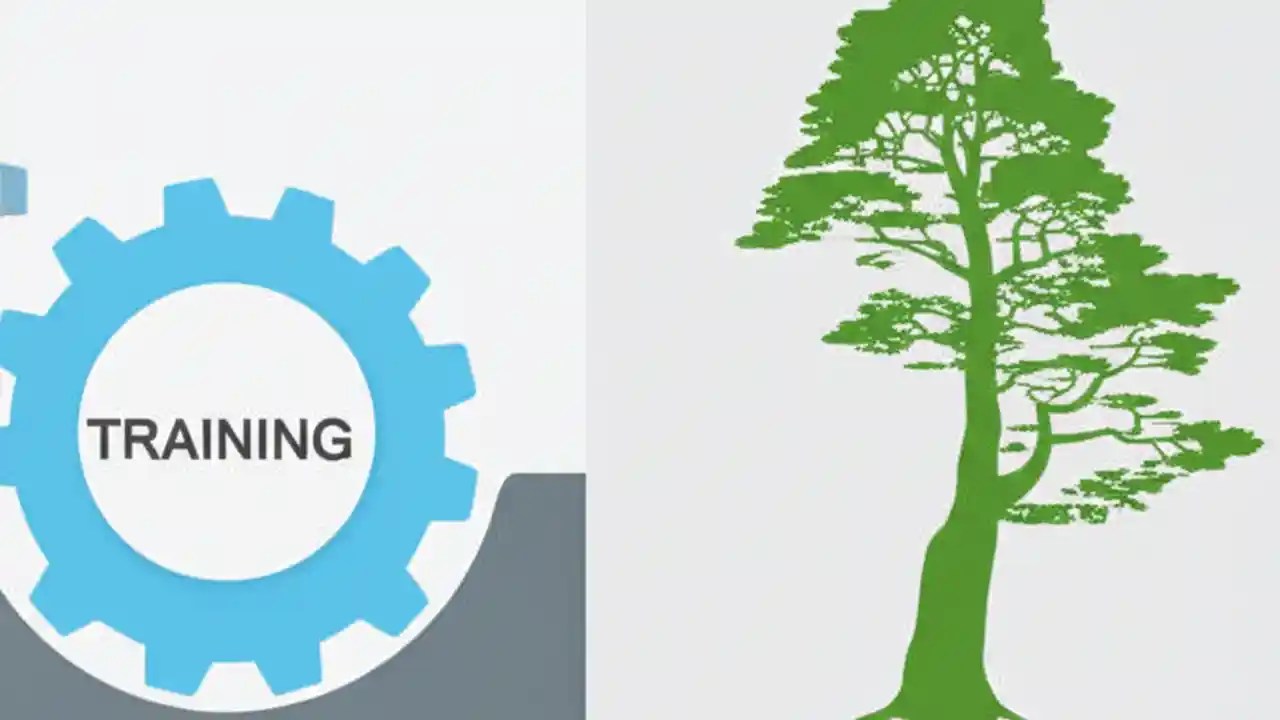 TRAINING