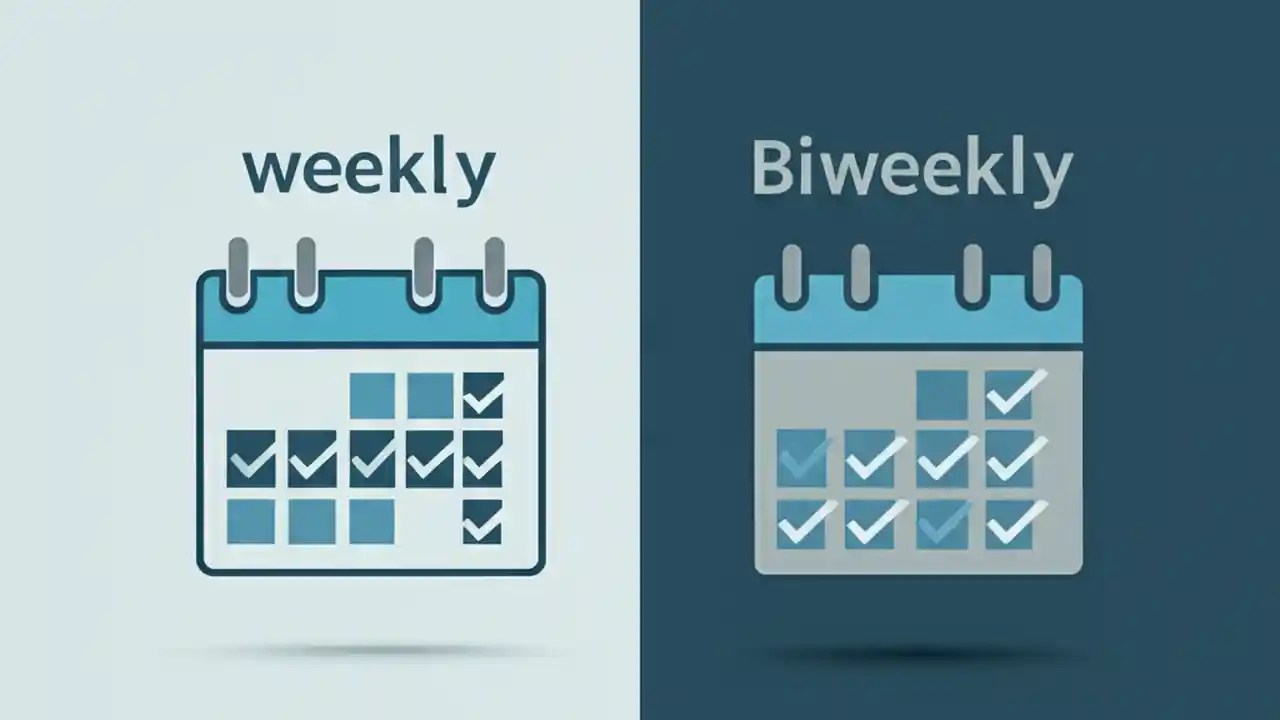 weekly

Biweekly