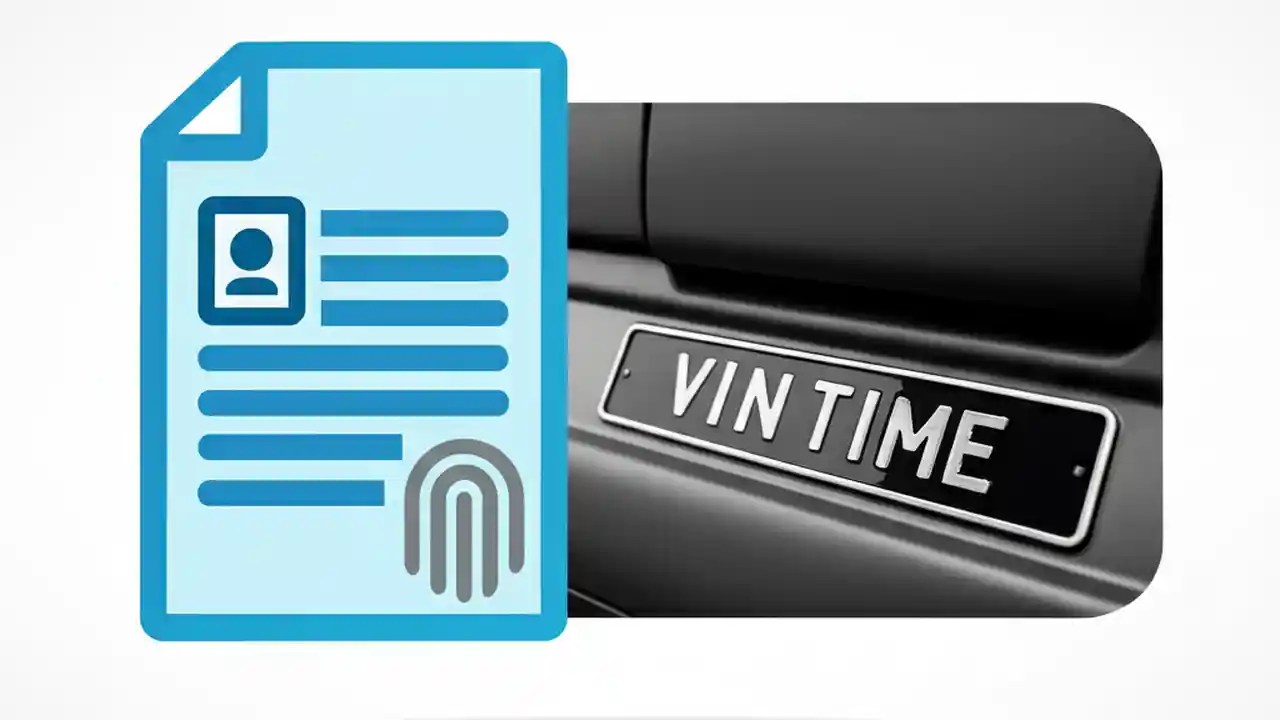 VIN TIME