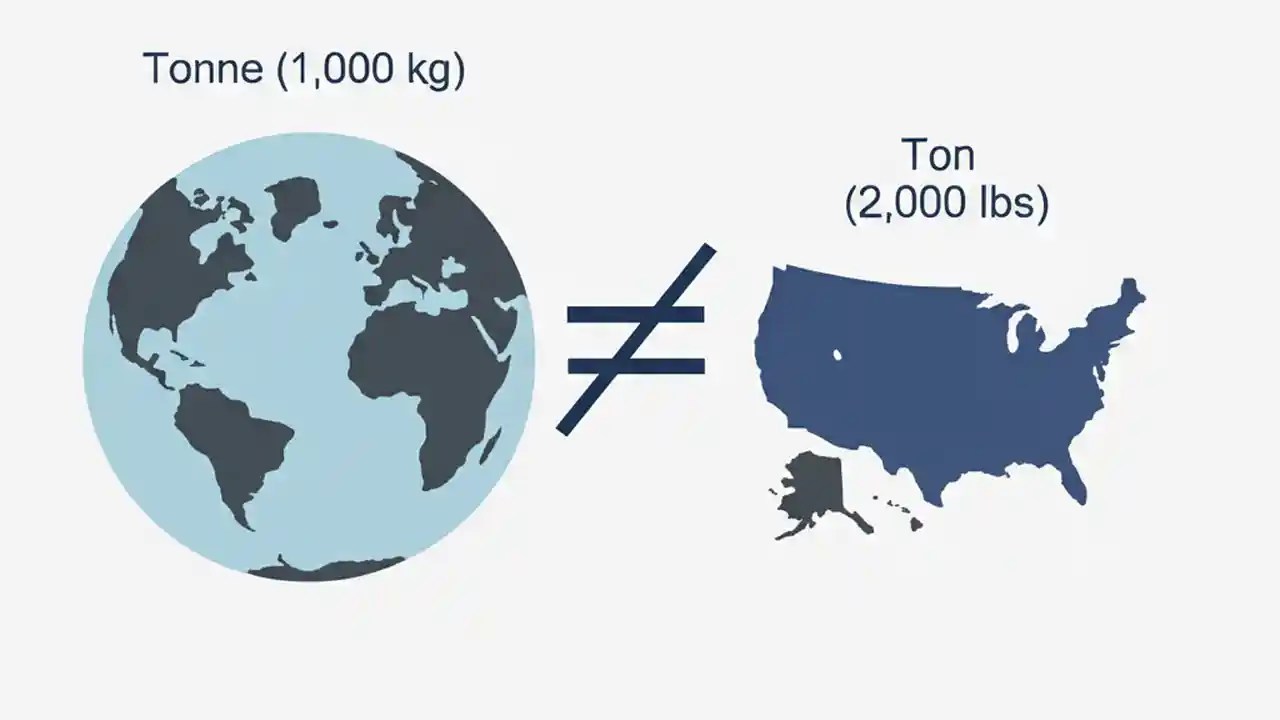 Tonne (1,000 kg)

$\neq$

Ton
(2,000 lbs)