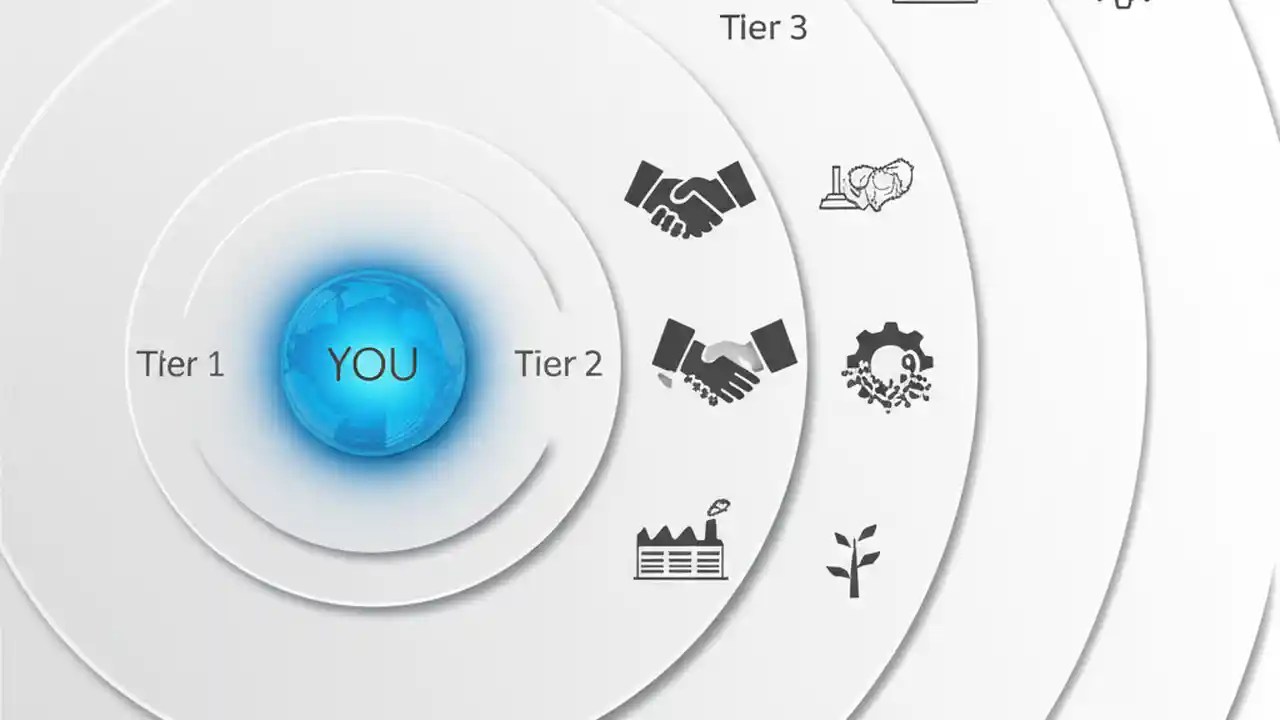 Tier 3

Tier 1

YOU

Tier 2