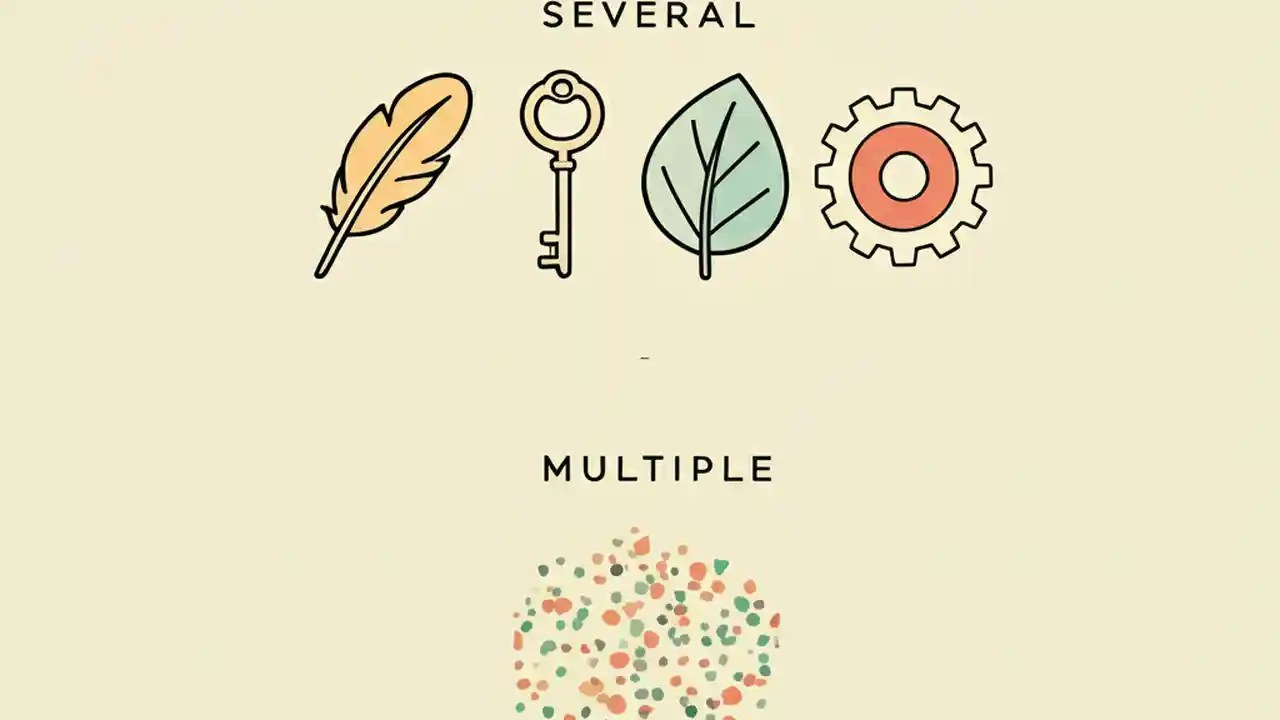 SEVERAL

MULTIPLE