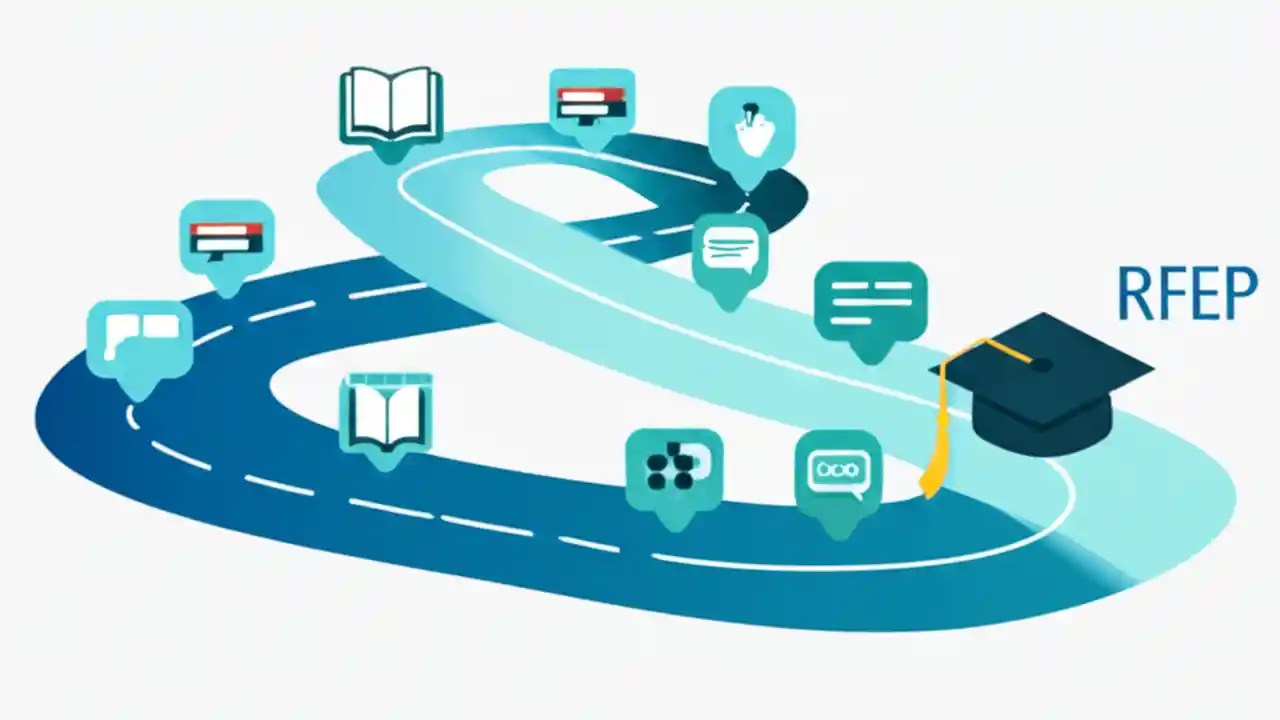 RFEP