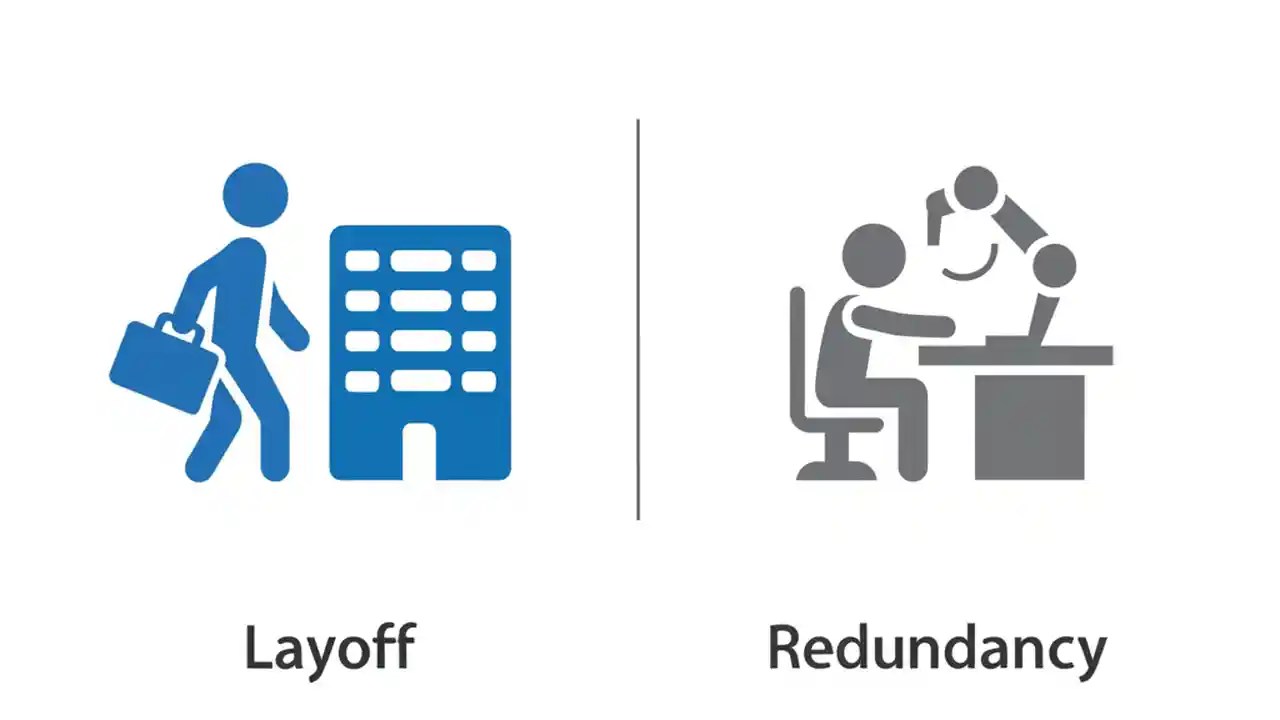 Layoff

Redundancy