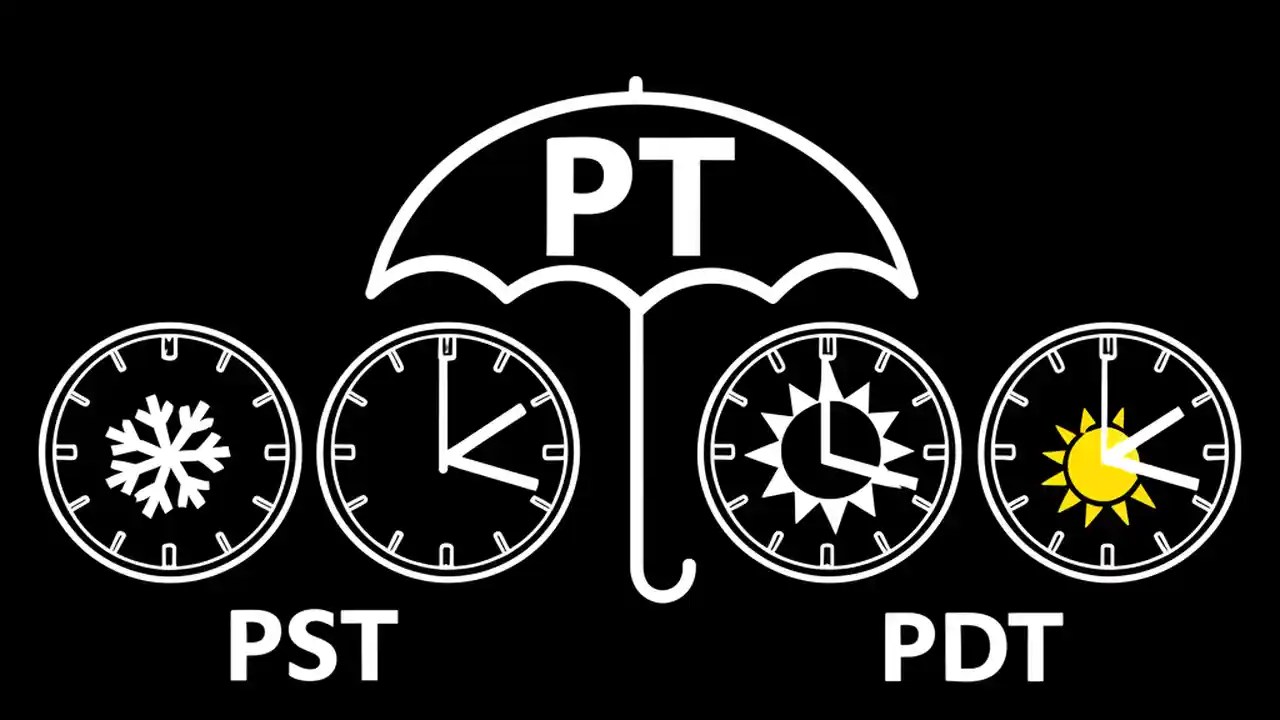 PT

PST

PDT