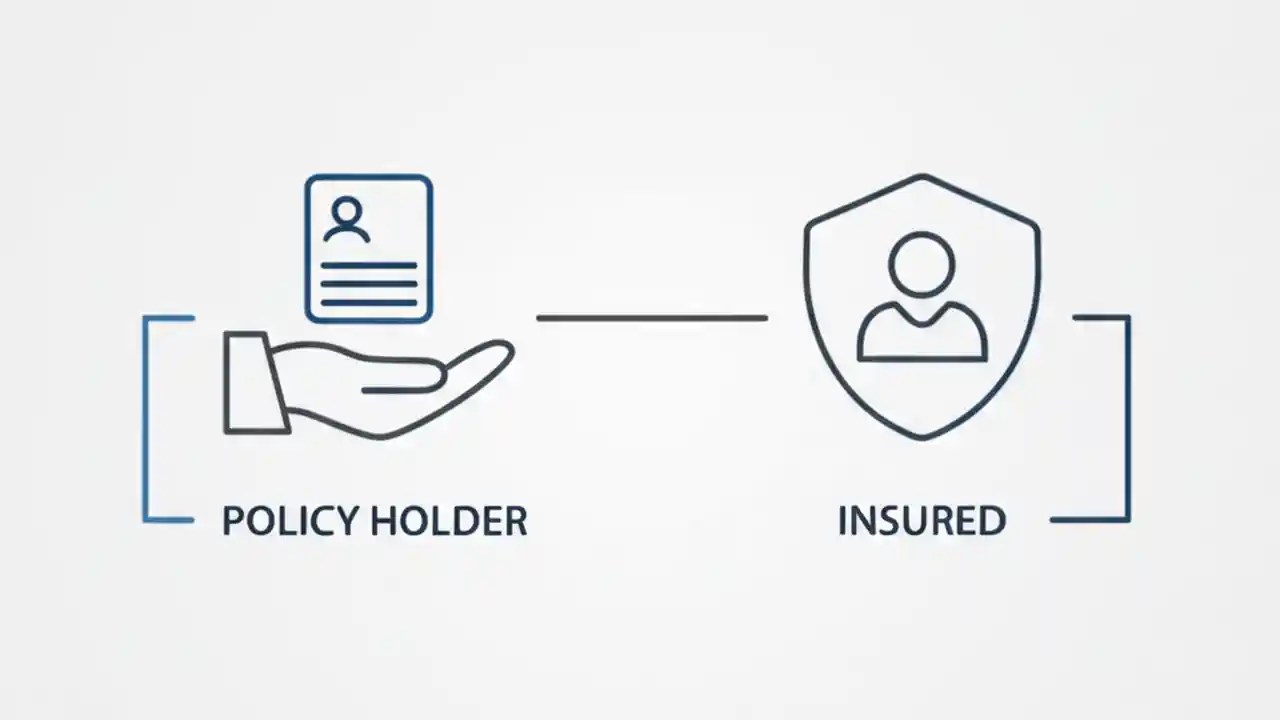 POLICY HOLDER

INSURED